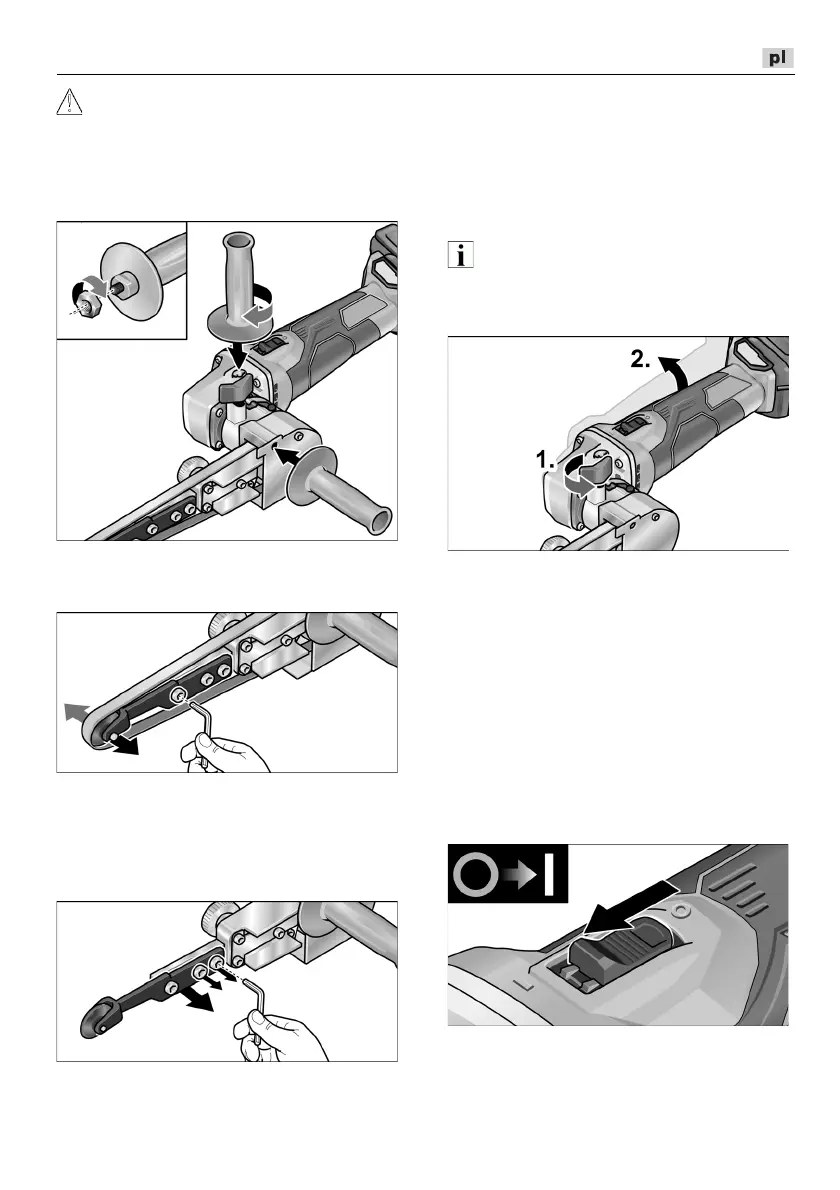 pl

2.

1.