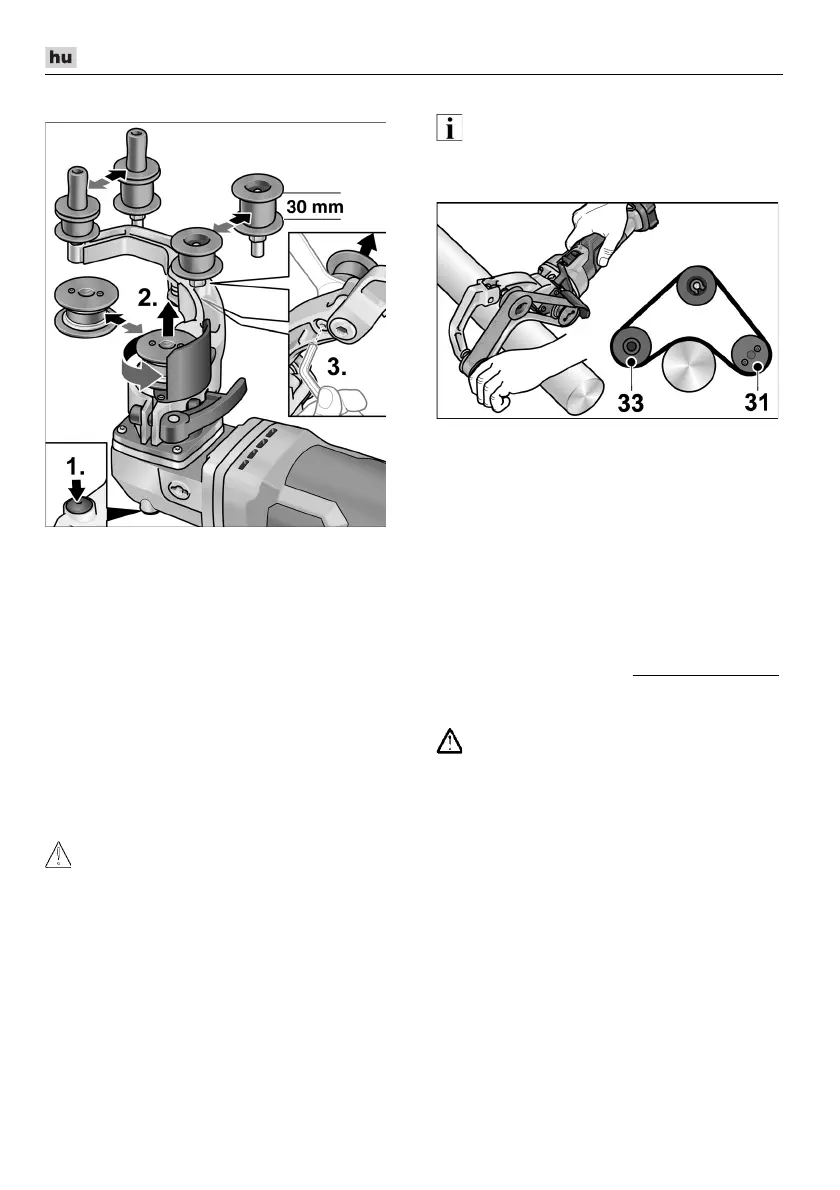 hu

30 mm

2.

3.

1.

33

31