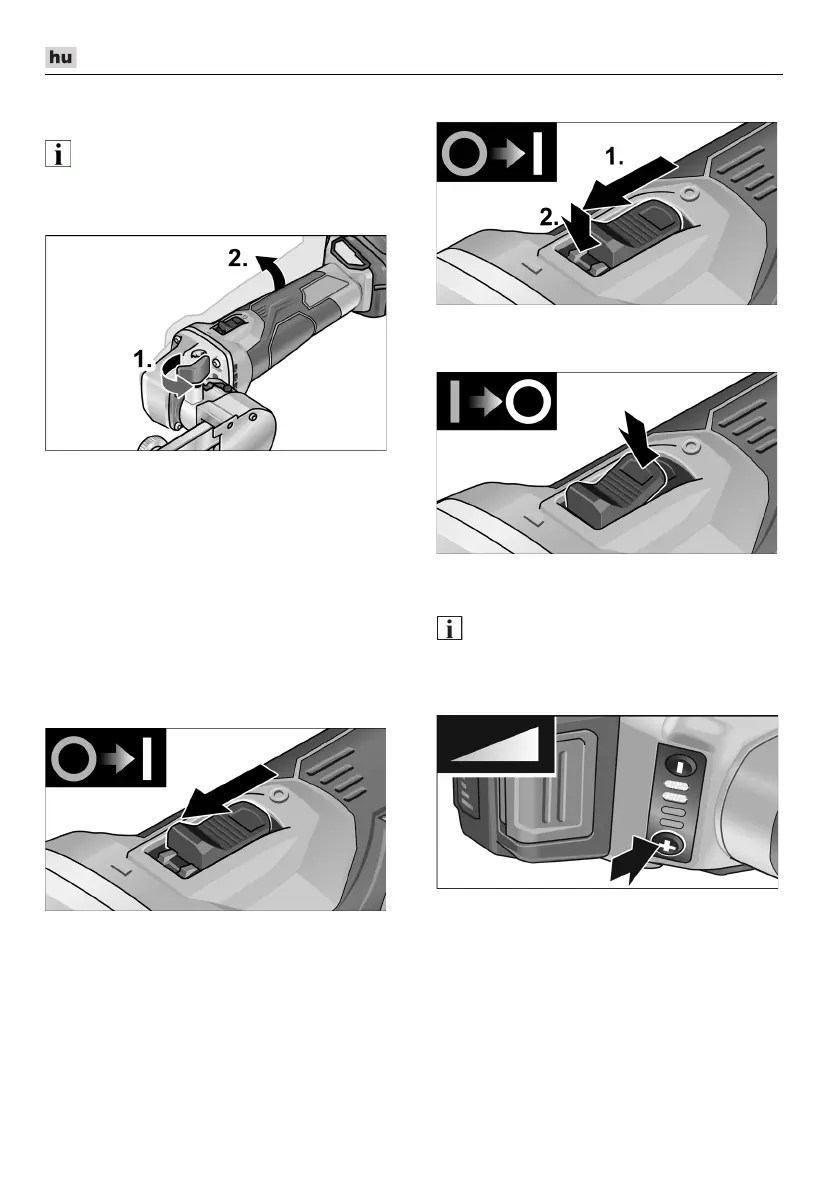 hu

i

2.

1.

1.

2.

i