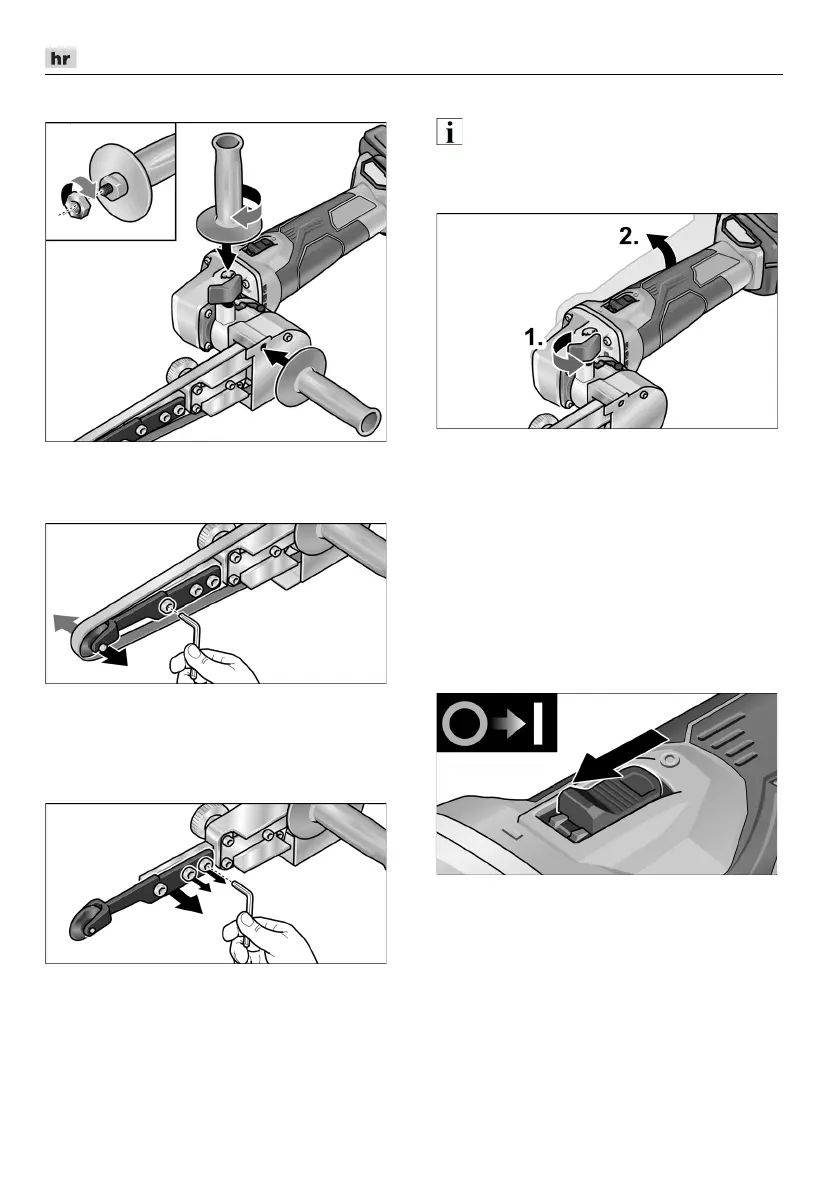 hr

i

2.

1.