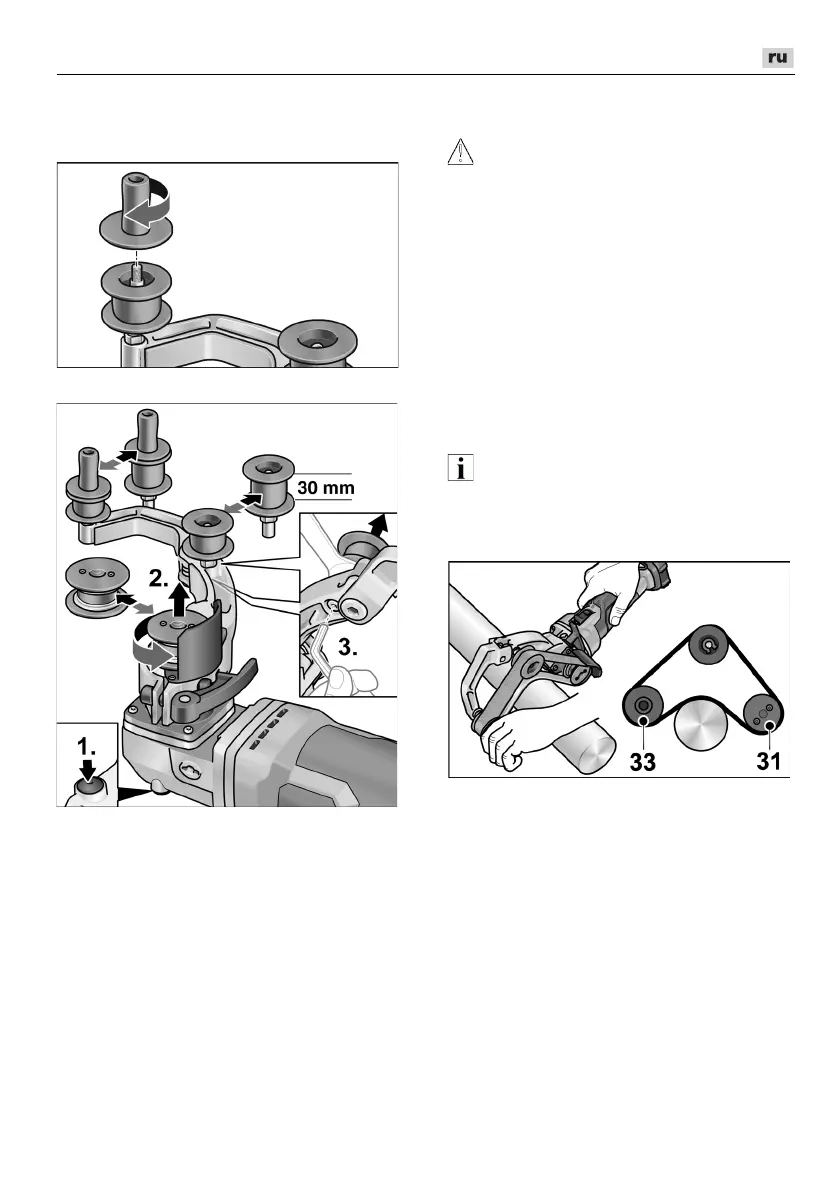 ru

30 mm

2.

3.

1.

33

31