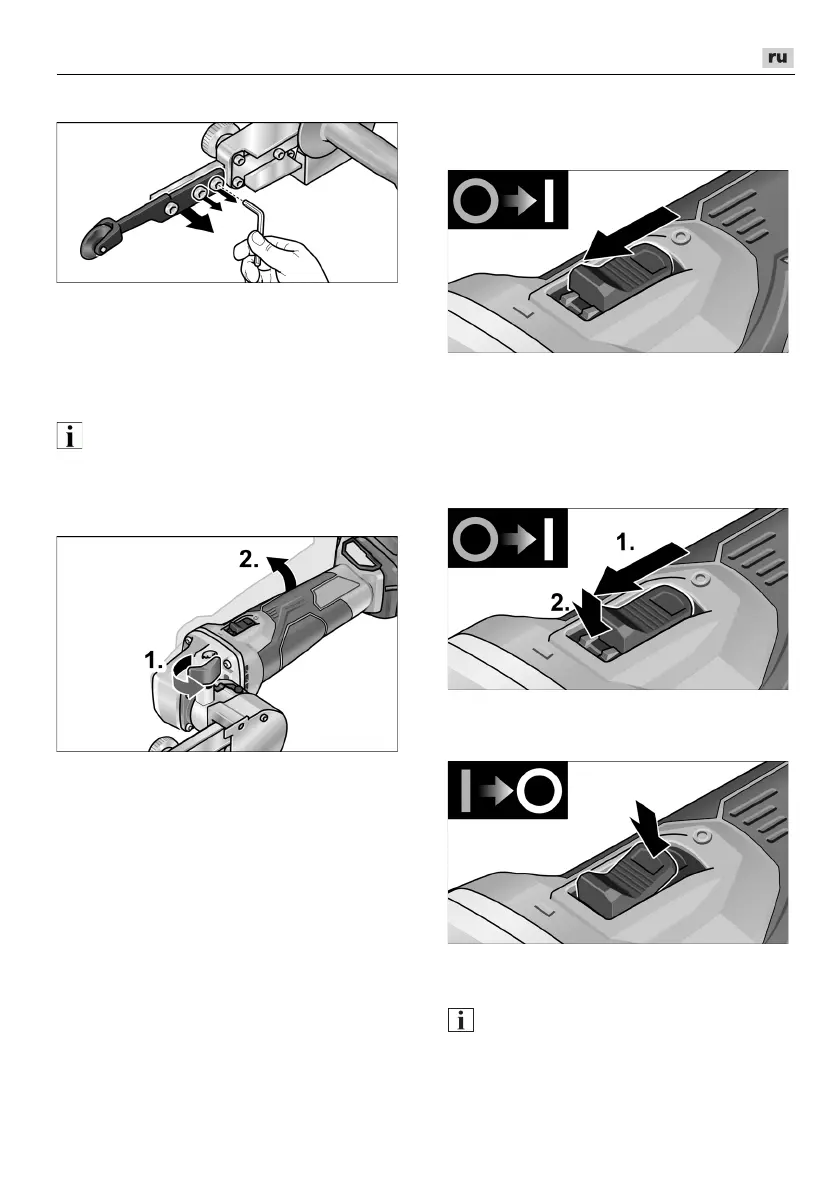 ru

2.

1.

1.

2.