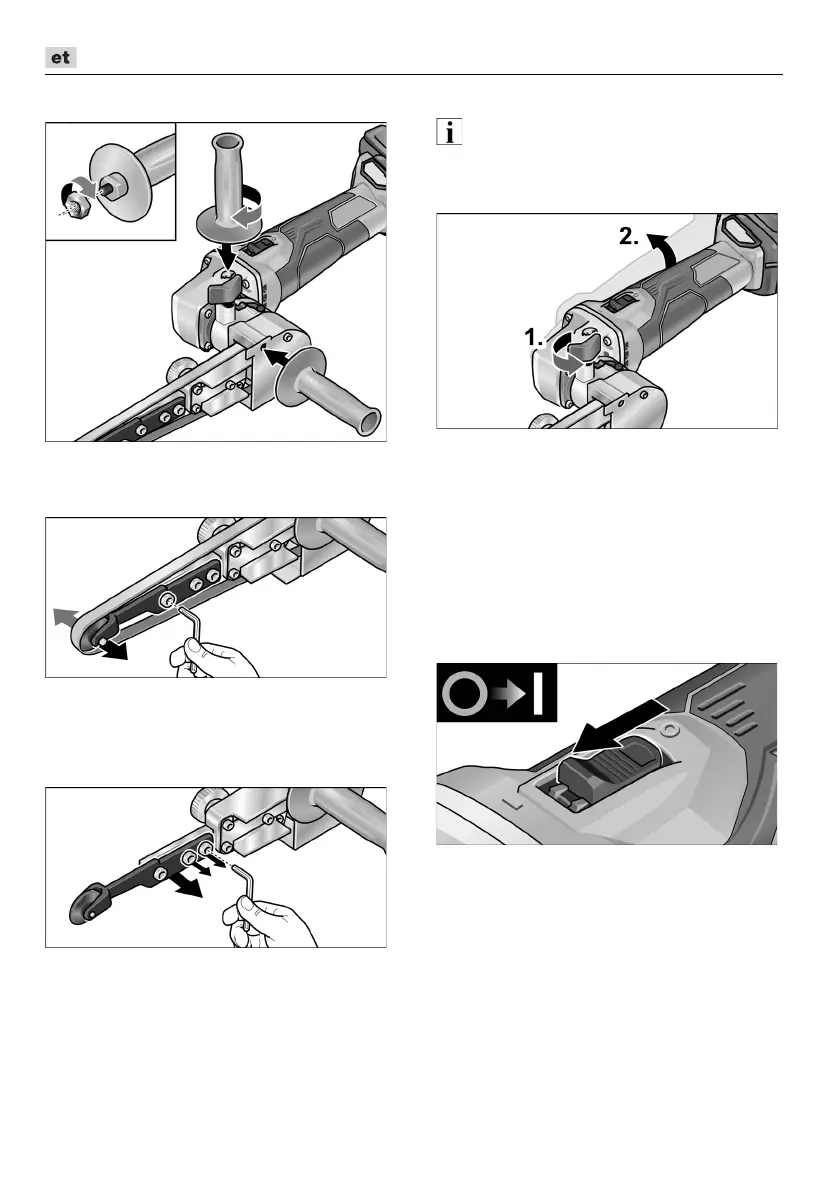 et

2.

1.