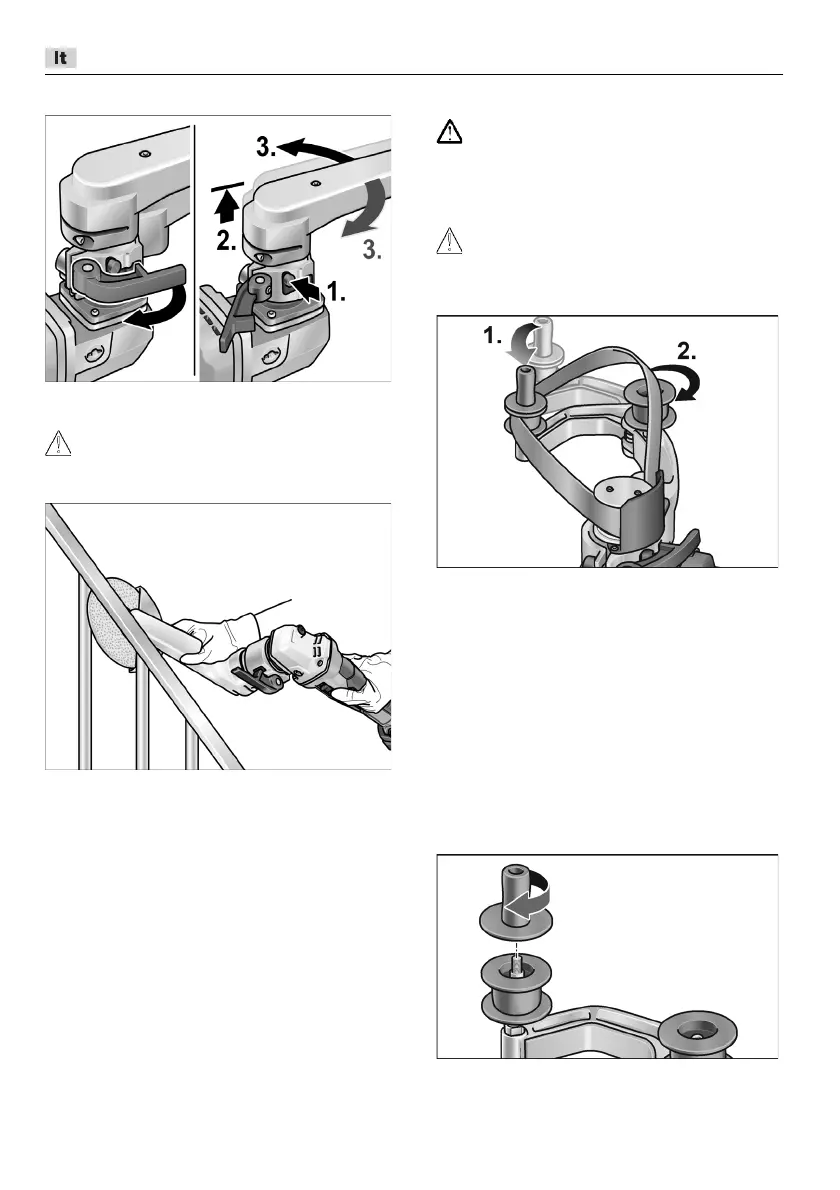 It

3.

2.

3.

1.

1.

2.