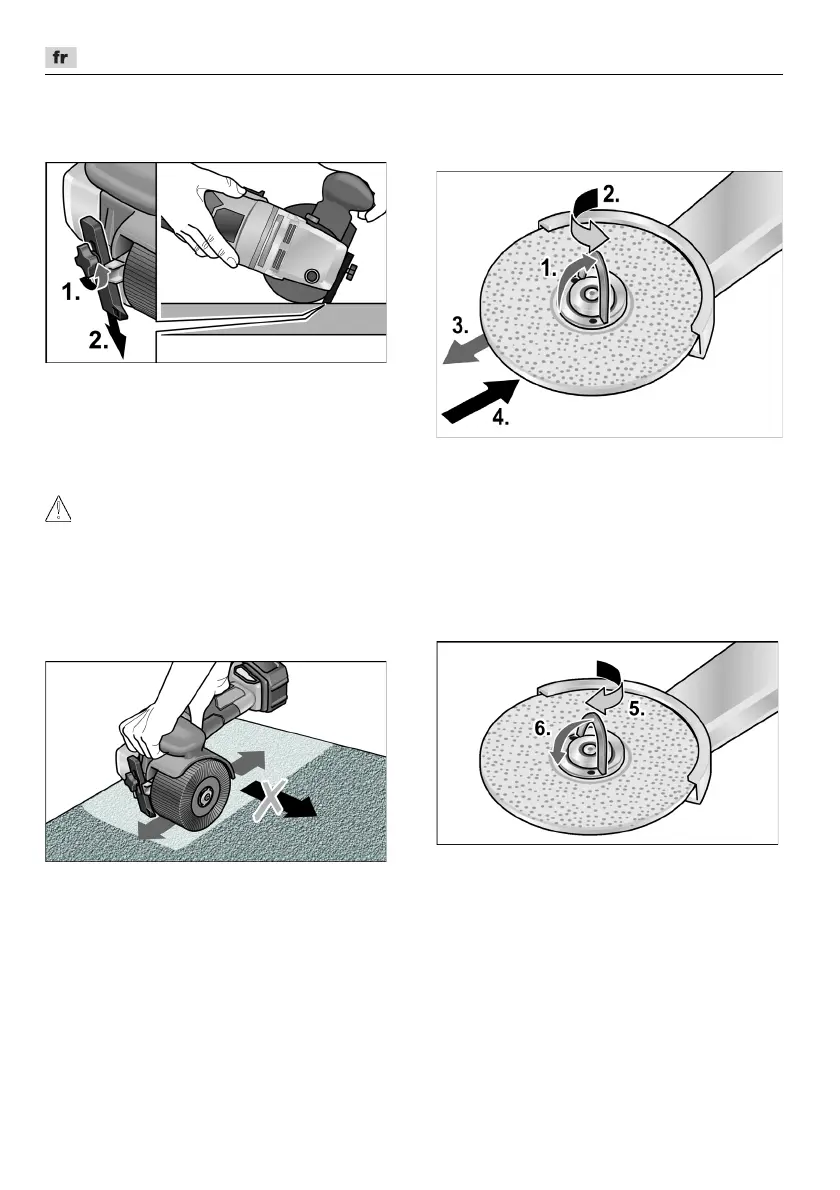 fr

1.
2.

2.
1.
3.
4.

5.
6.