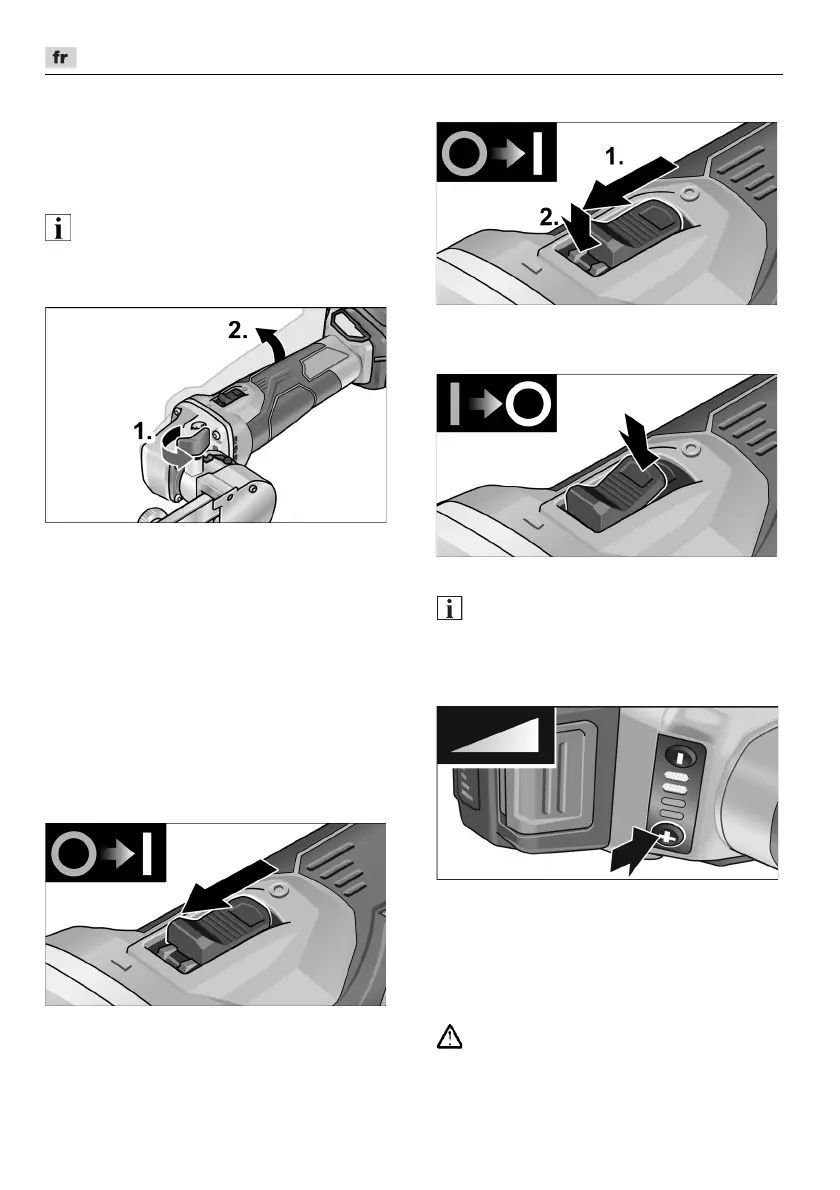 fr

2.

1.

1.

2.