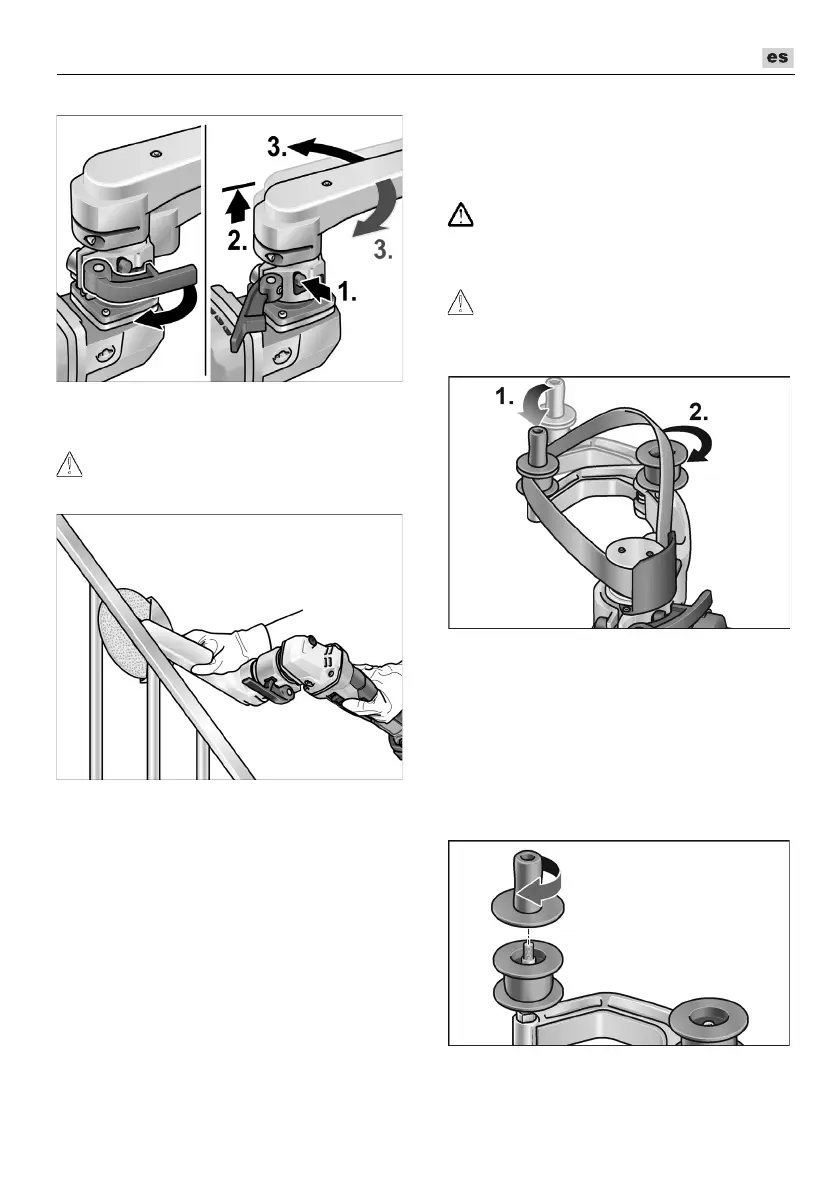 es

3.

2.

3.

1.

1.

2.