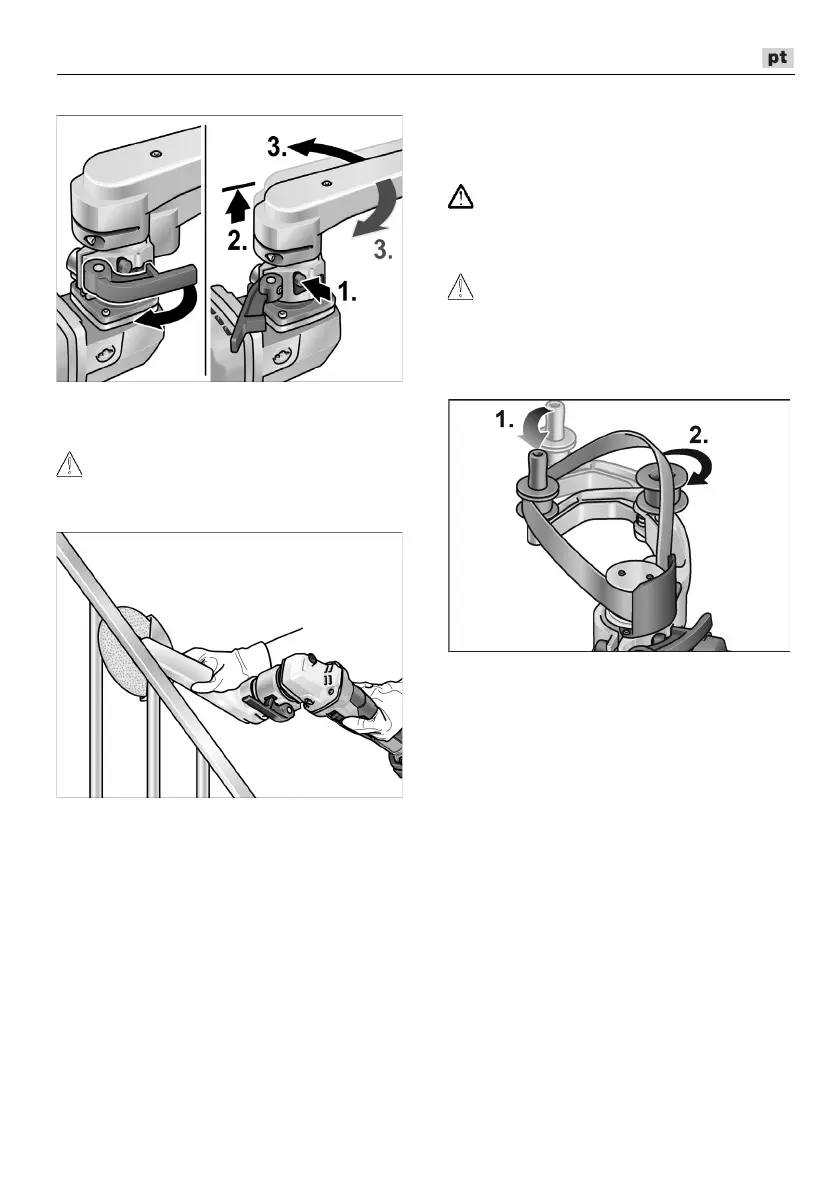 pt

3.

2.

3.

1.

1.

2.