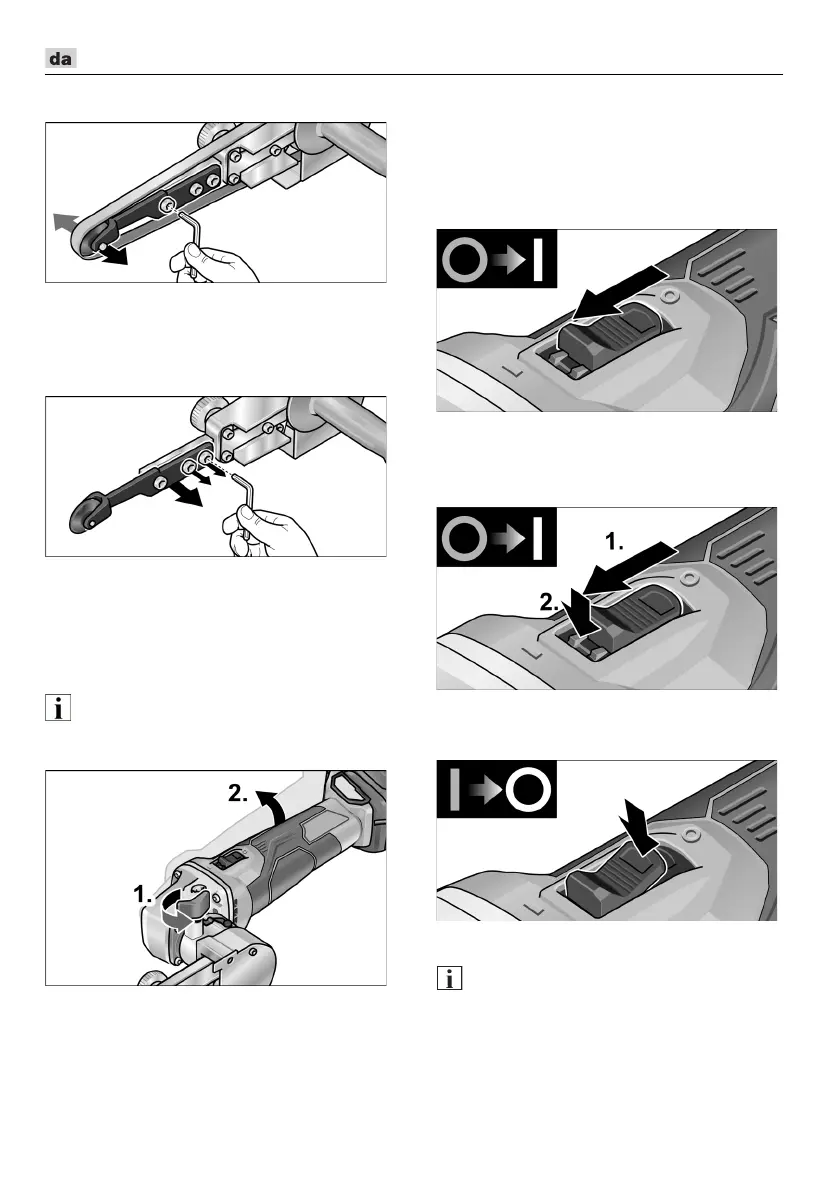 da

2.

1.

1.

2.