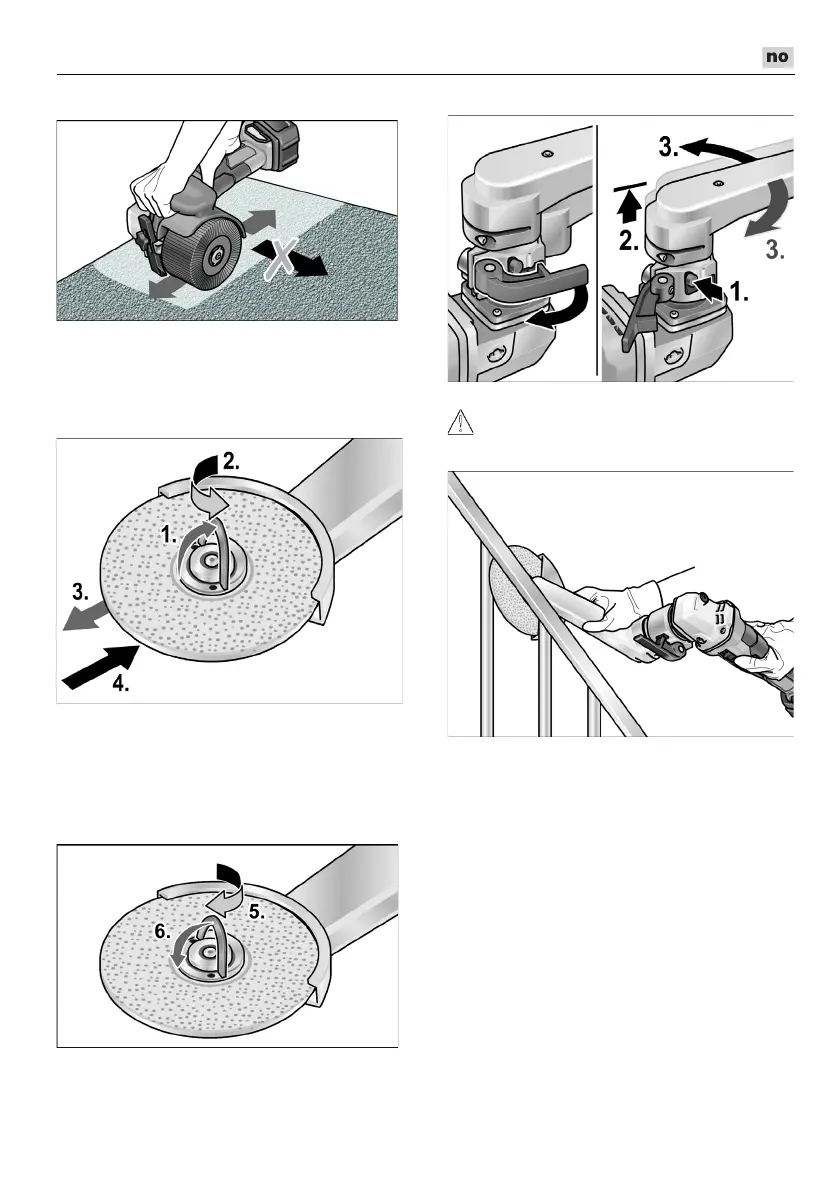 no

2.
1.
3.
4.

5.
6.

3.
2.
3.
1.