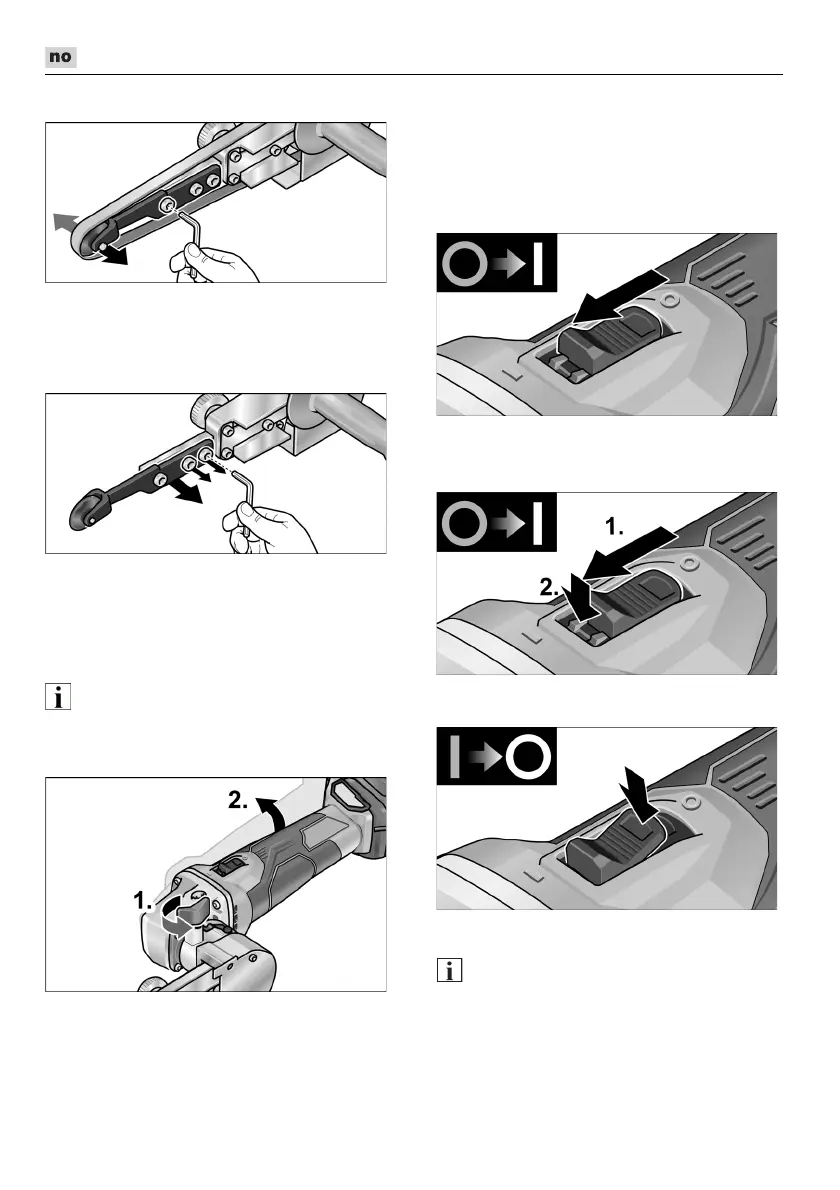 no

2.

1.

1.

2.