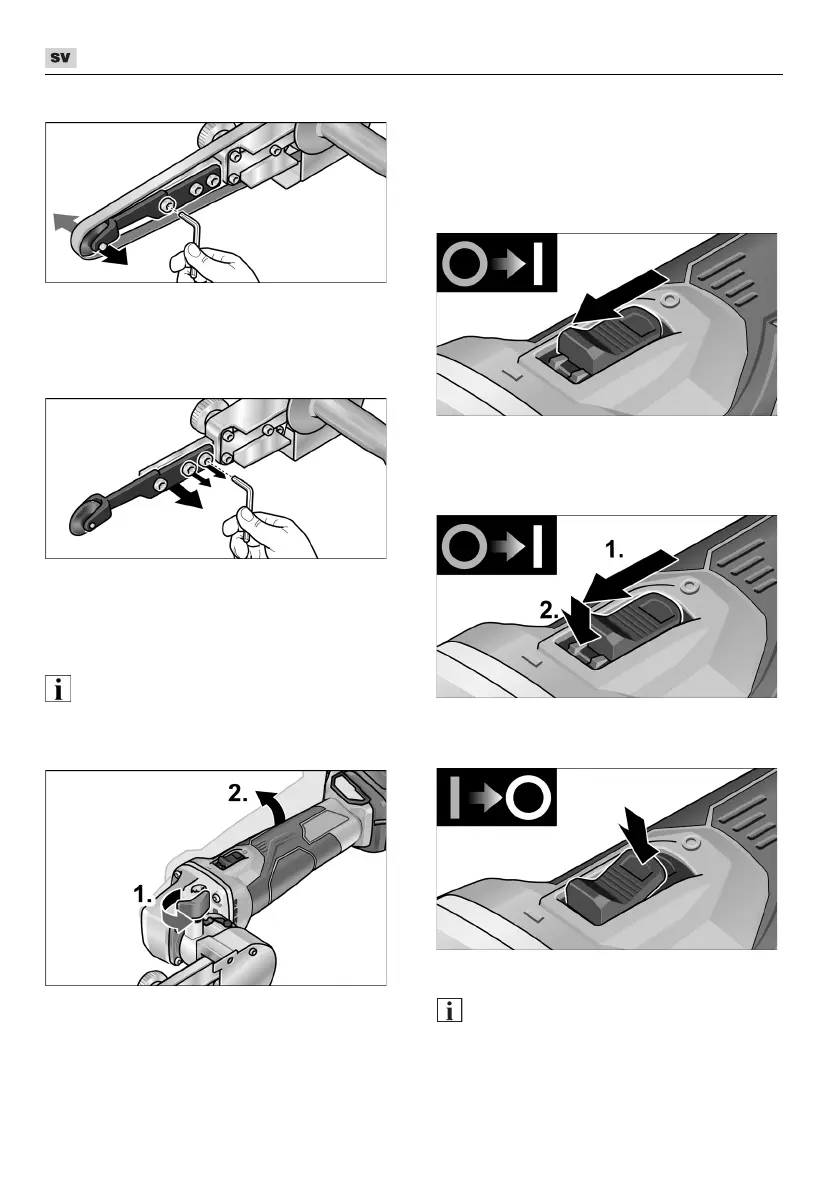 sv

2.

1.

1.

2.