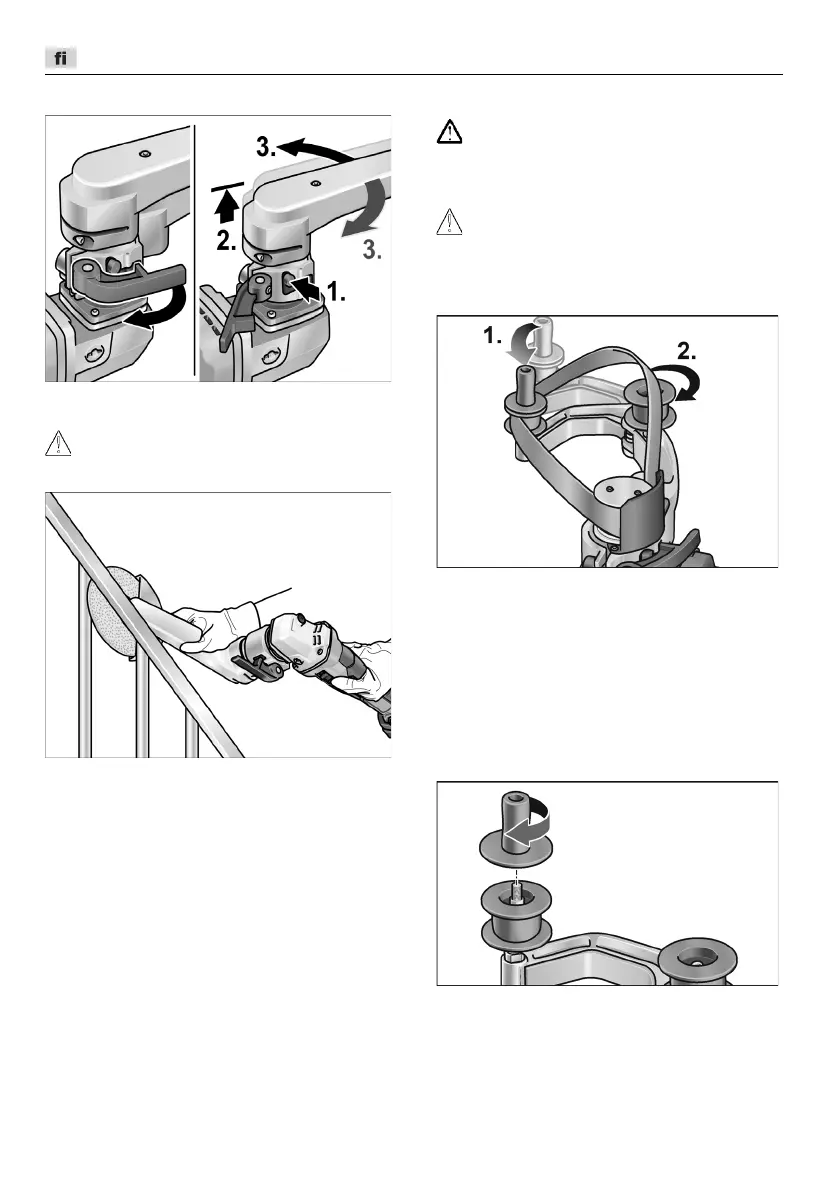 fi

3.

2.

3.

1.

1.

2.