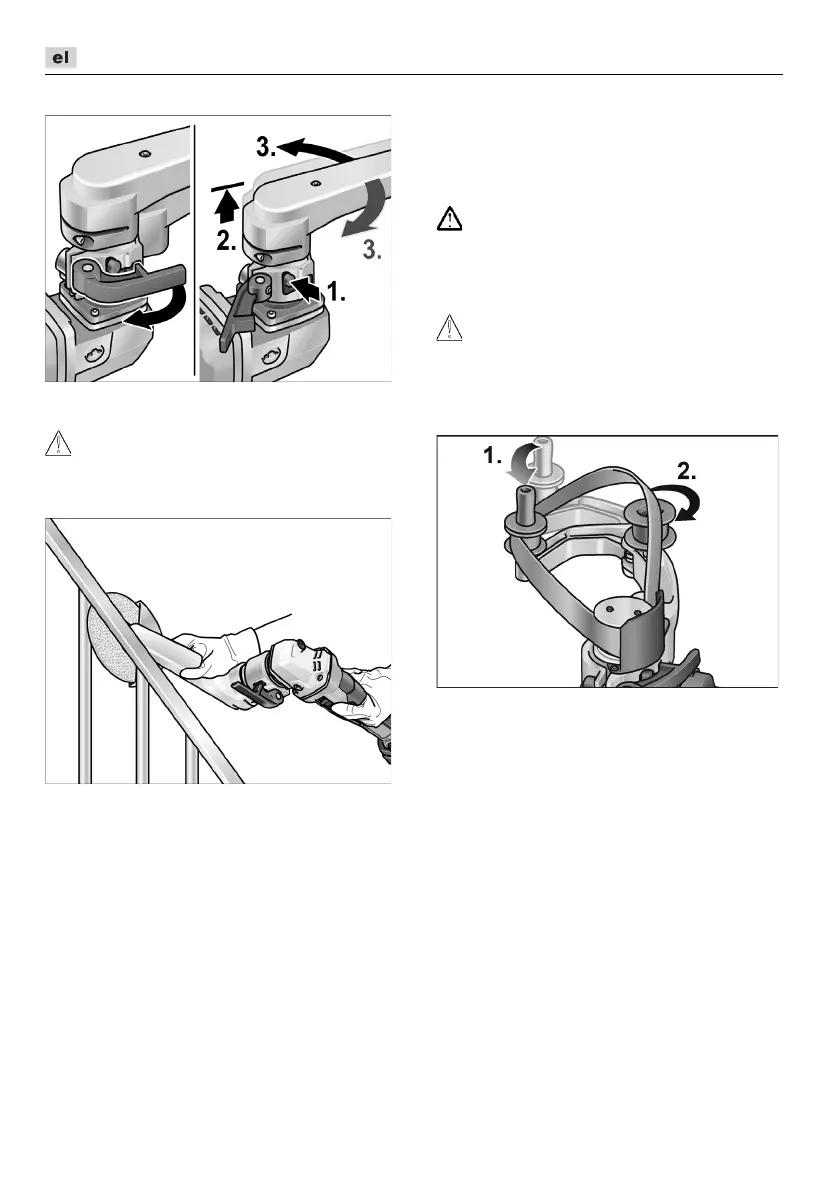 el

3.

2.

3.

1.

1.

2.