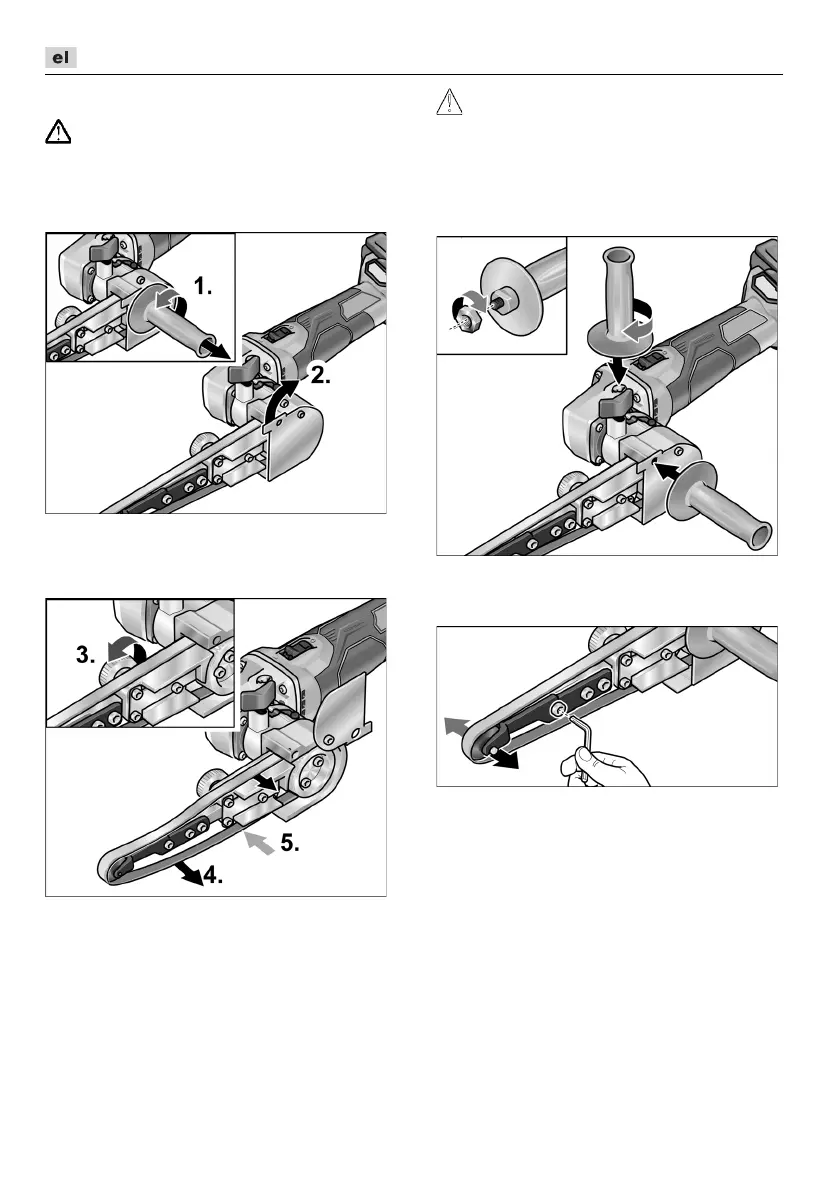 el

1.

2.

3.

5.

4.