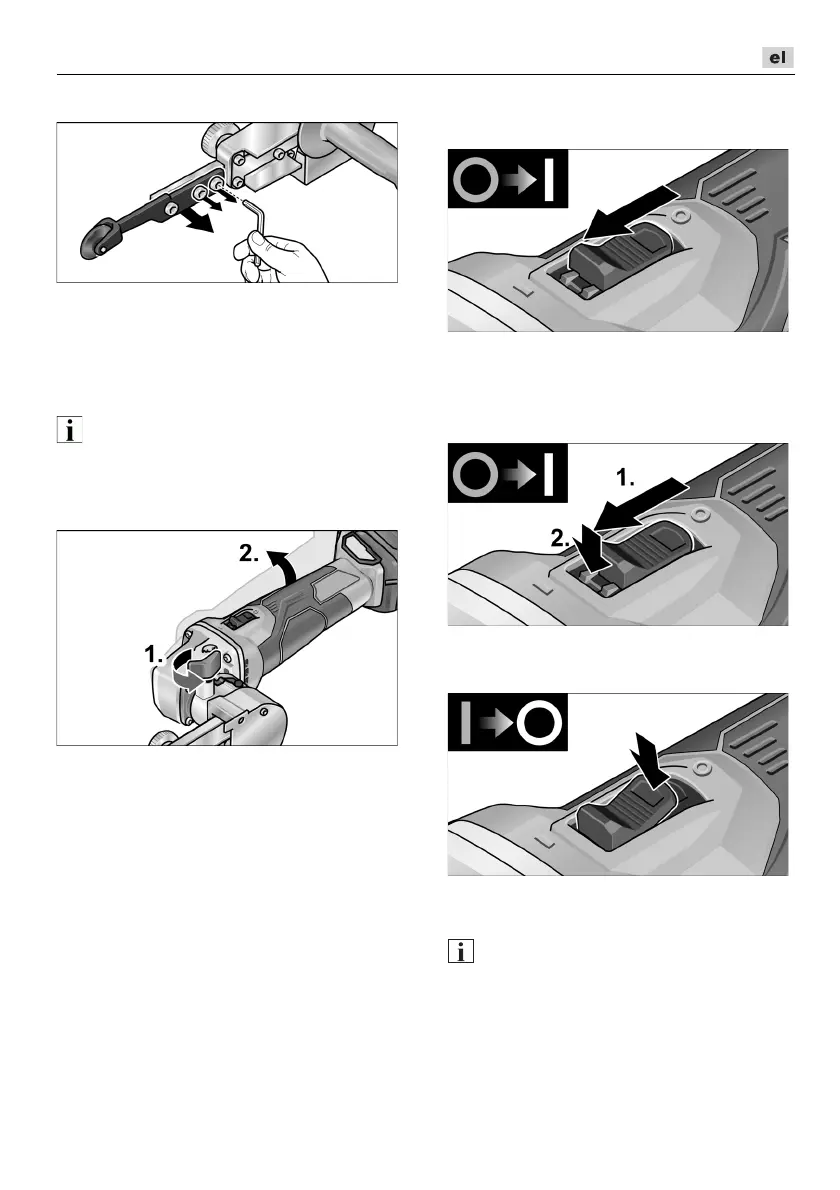 el

2.

1.

1.

2.