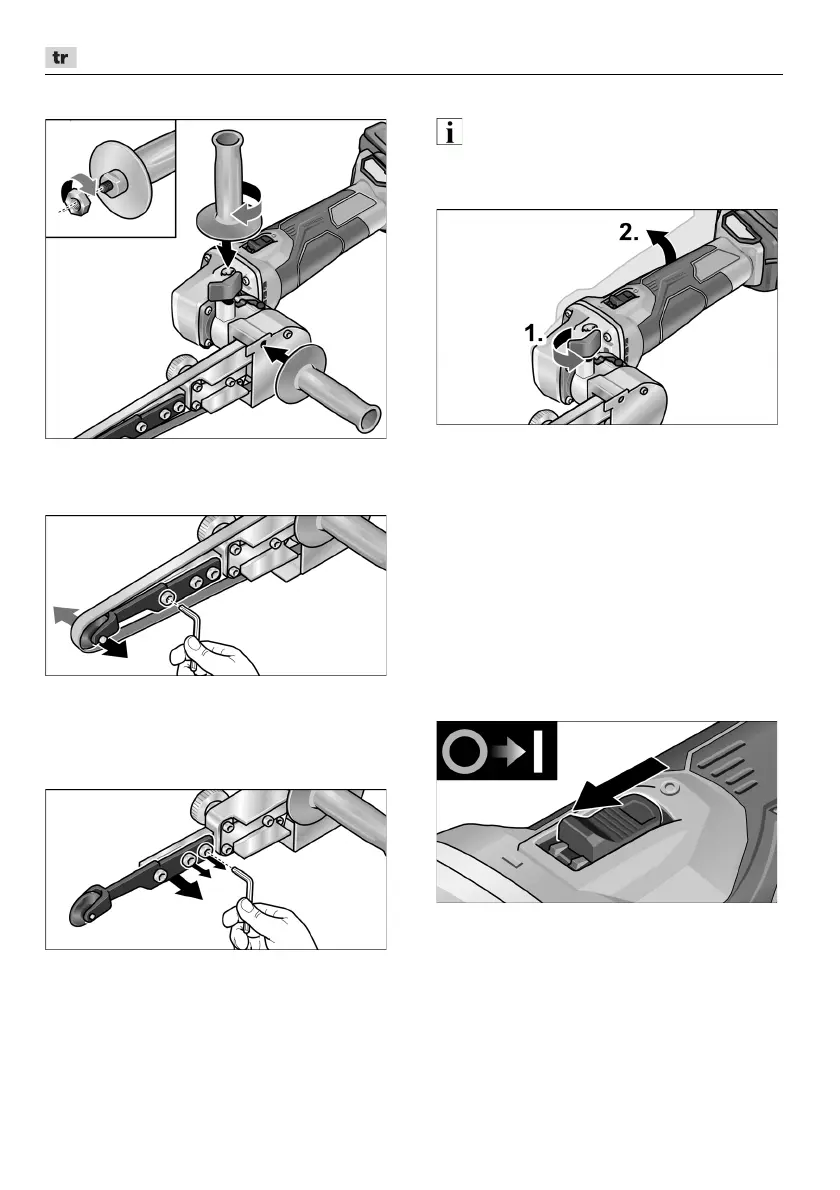 tr

i

2.

1.