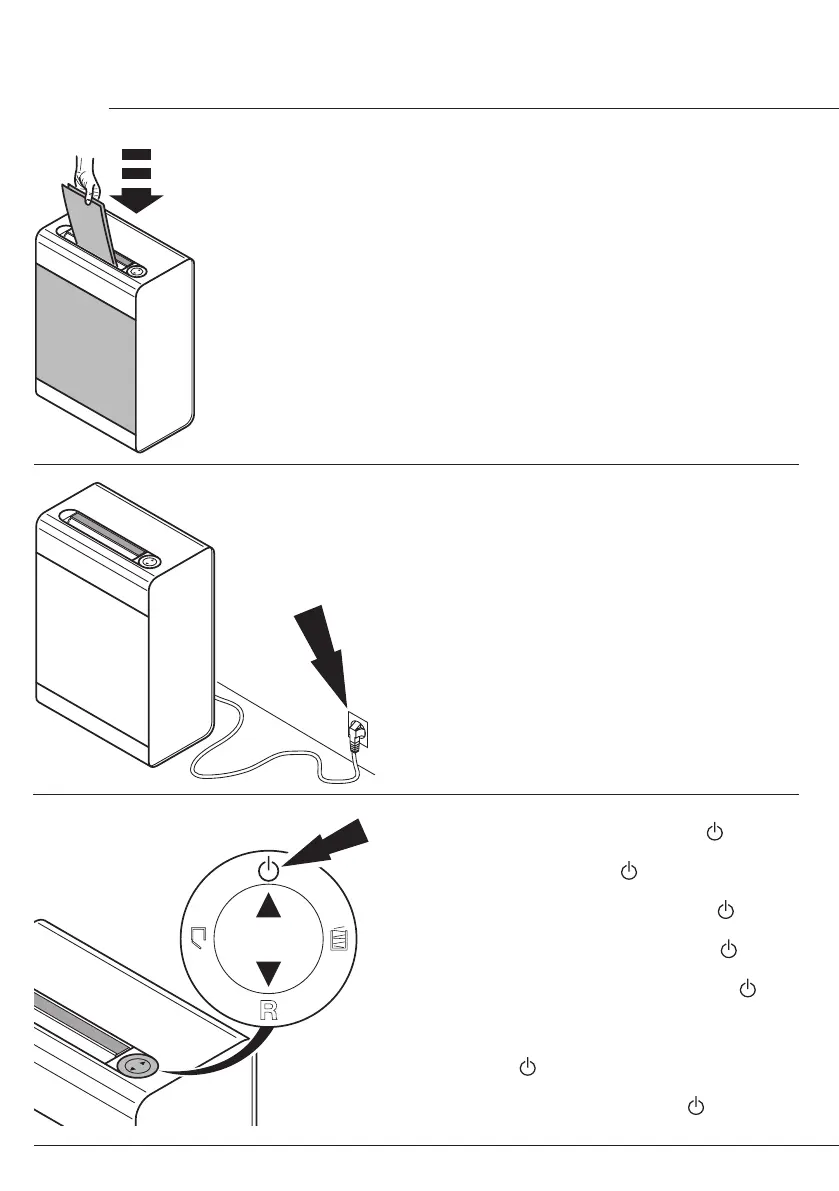 R