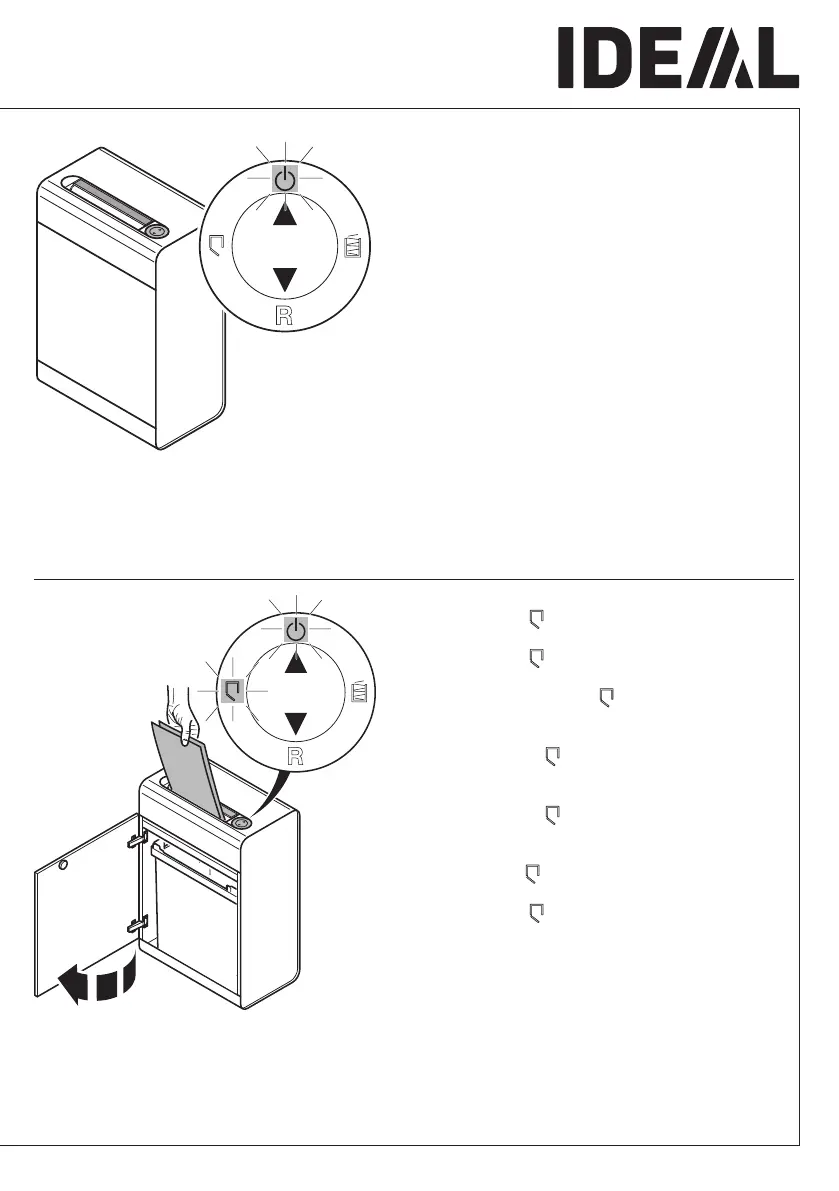 IDEAL

R

R