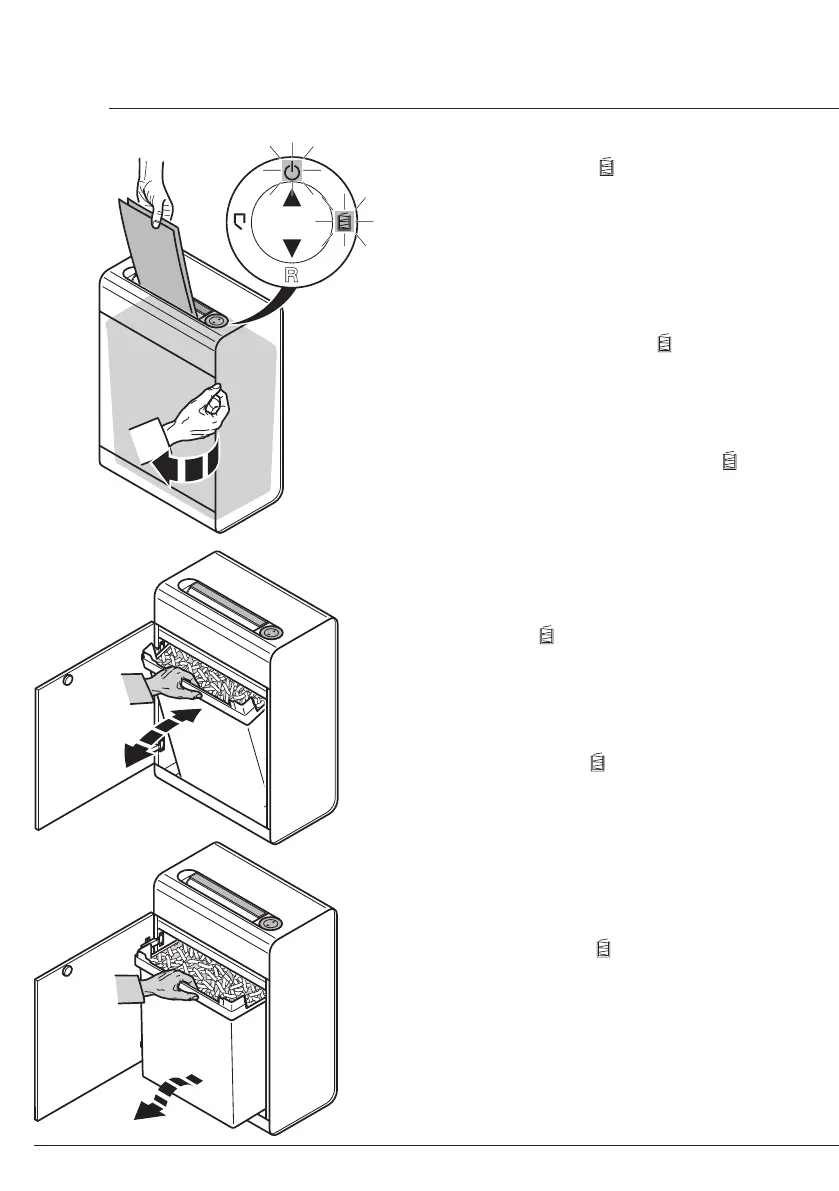 R