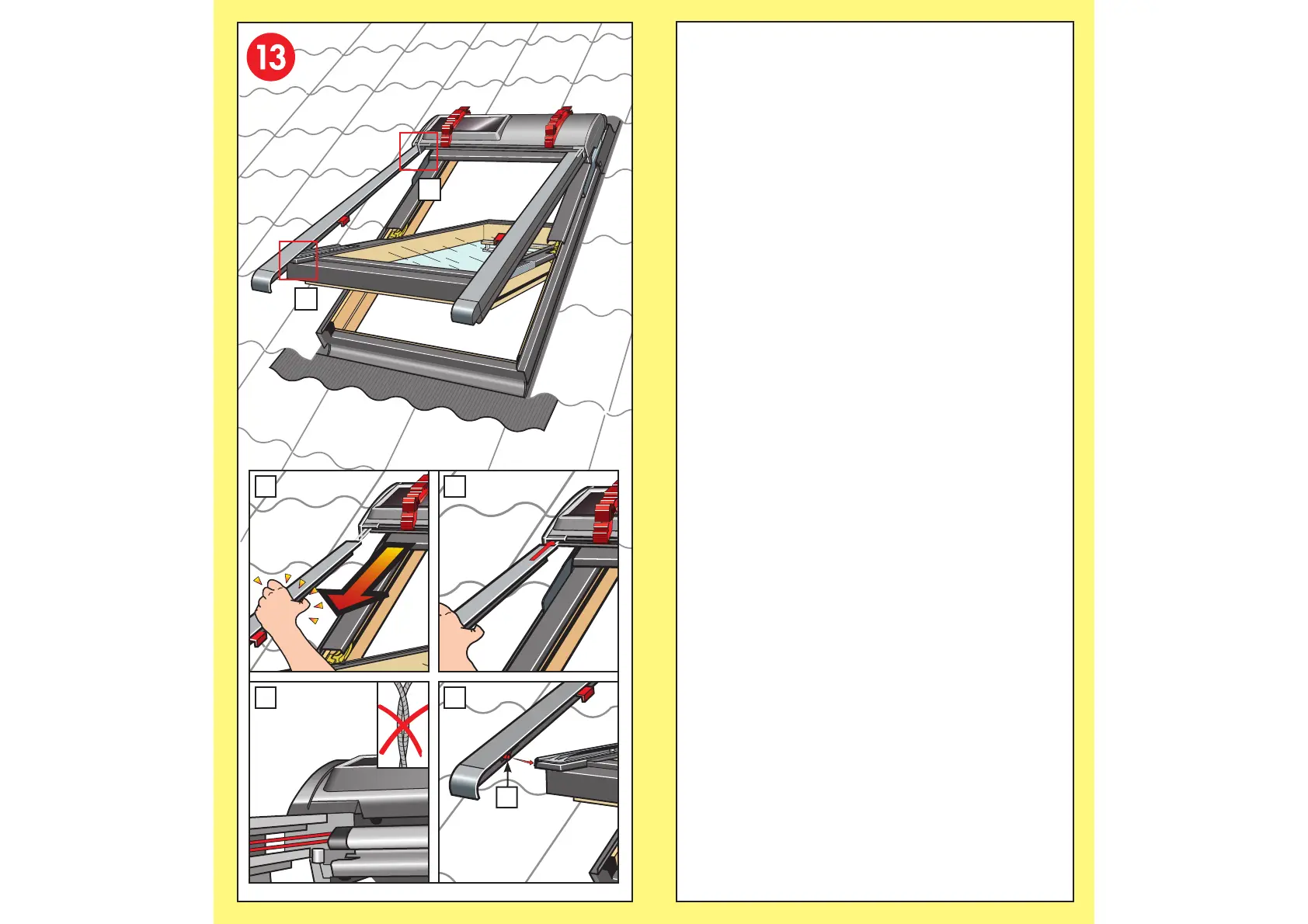 13