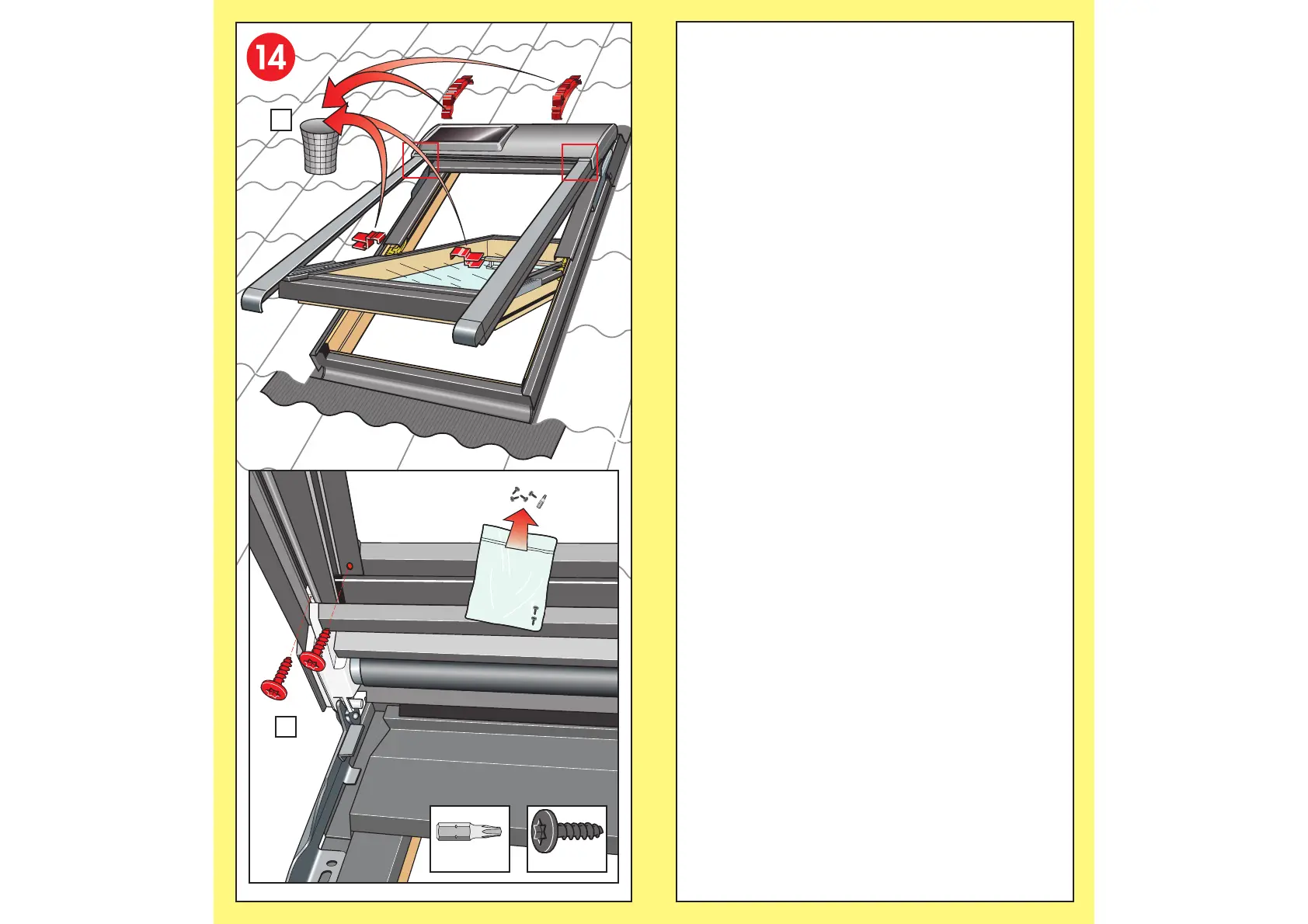 14