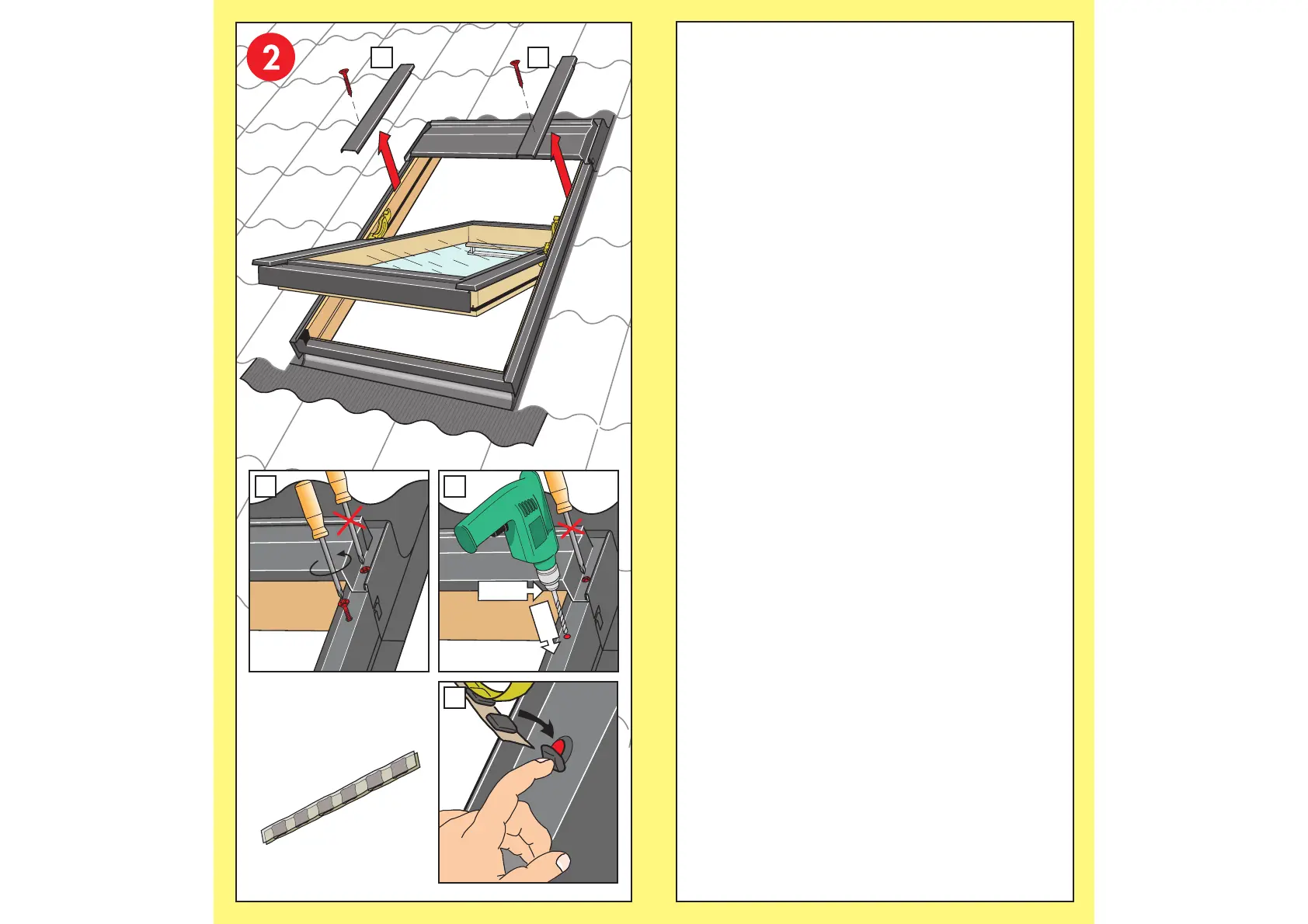 2