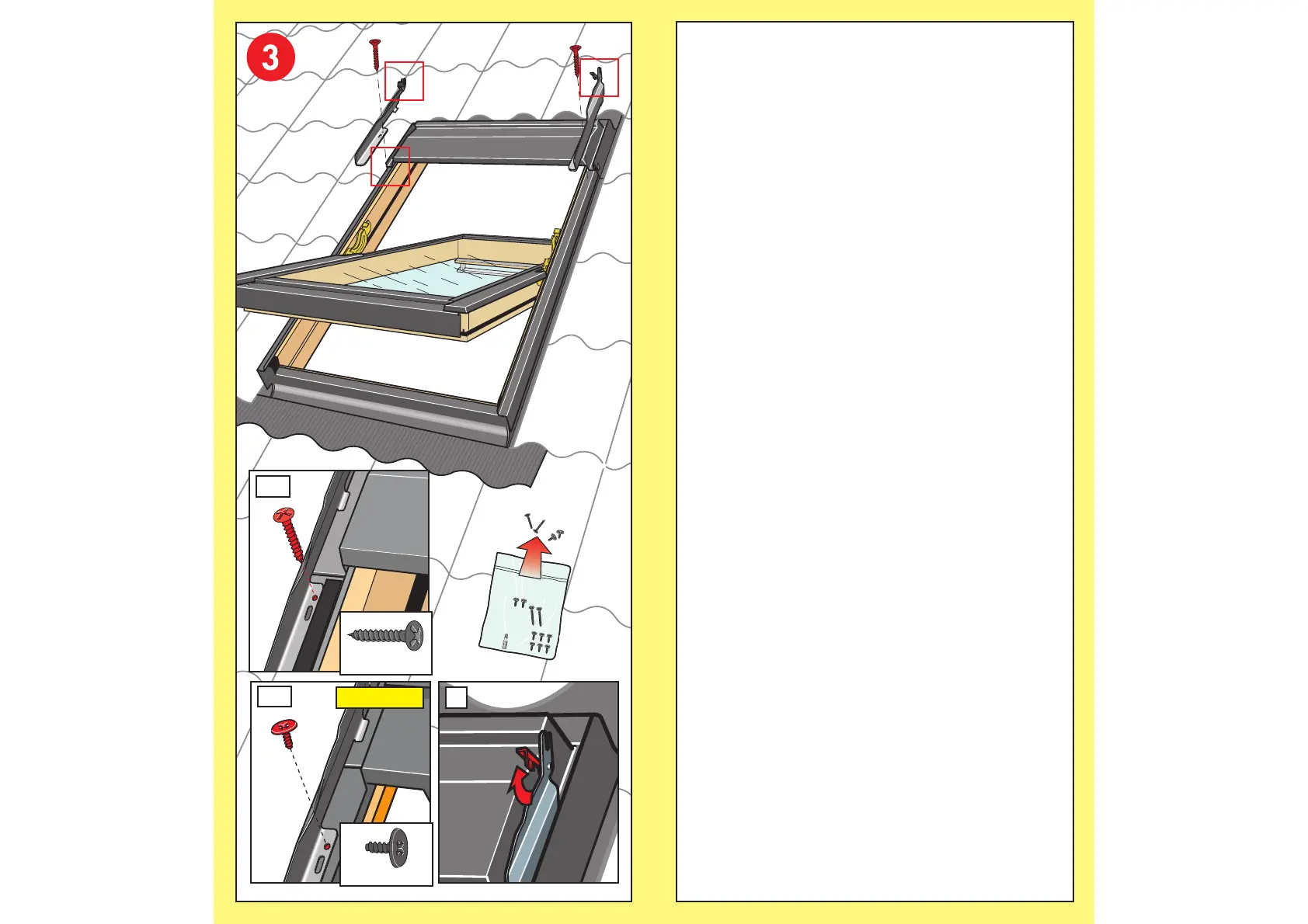 3