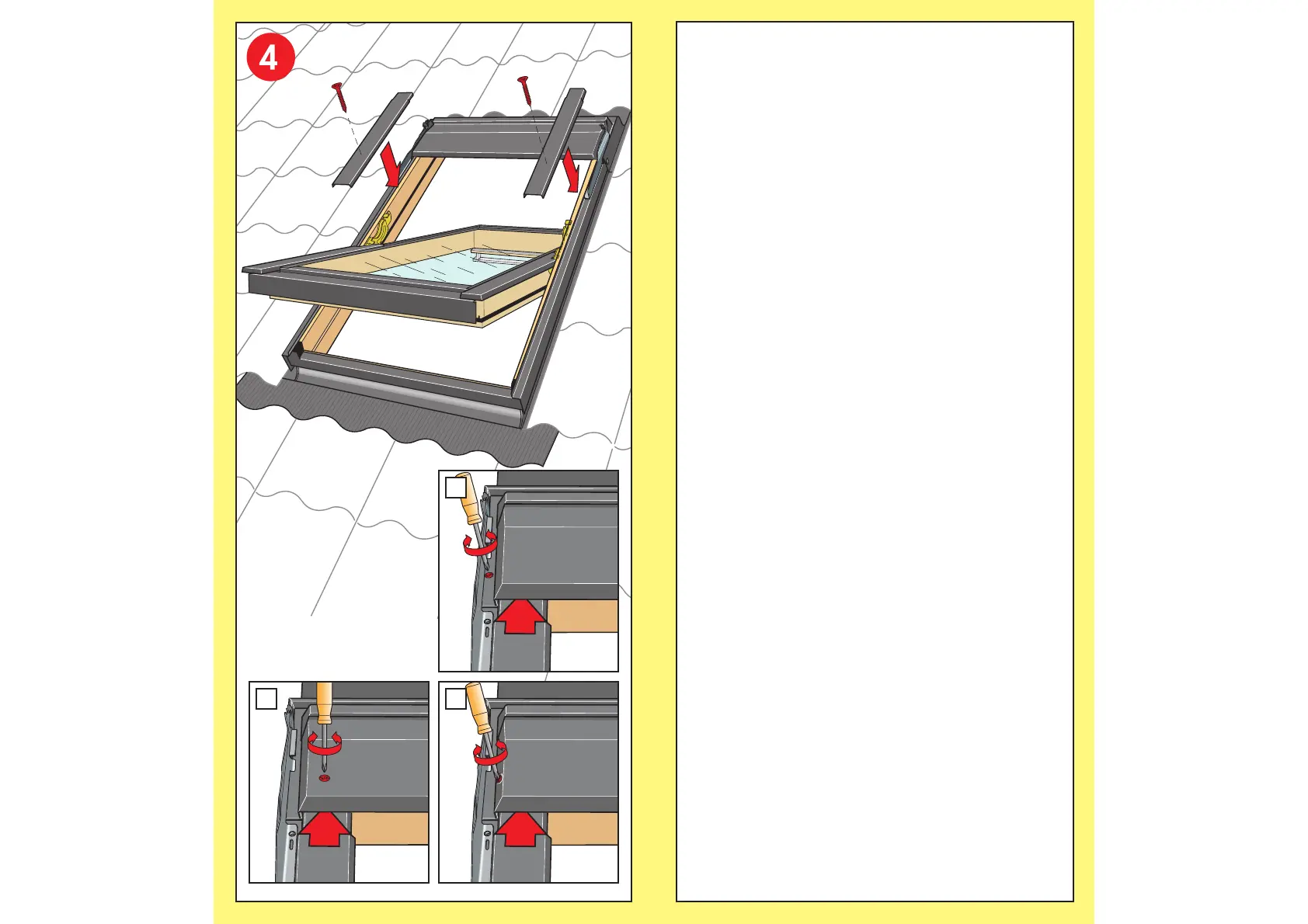 4