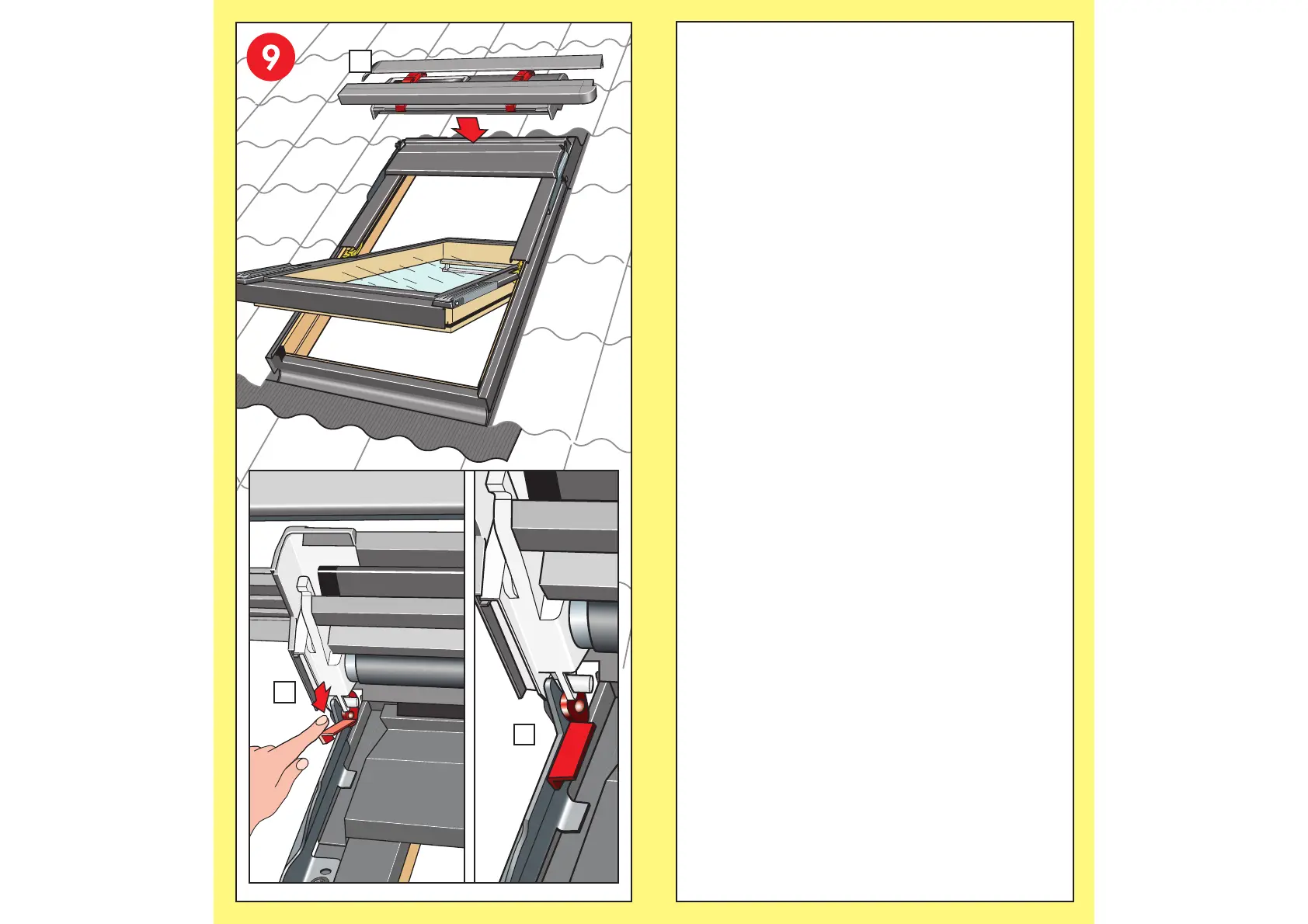 9