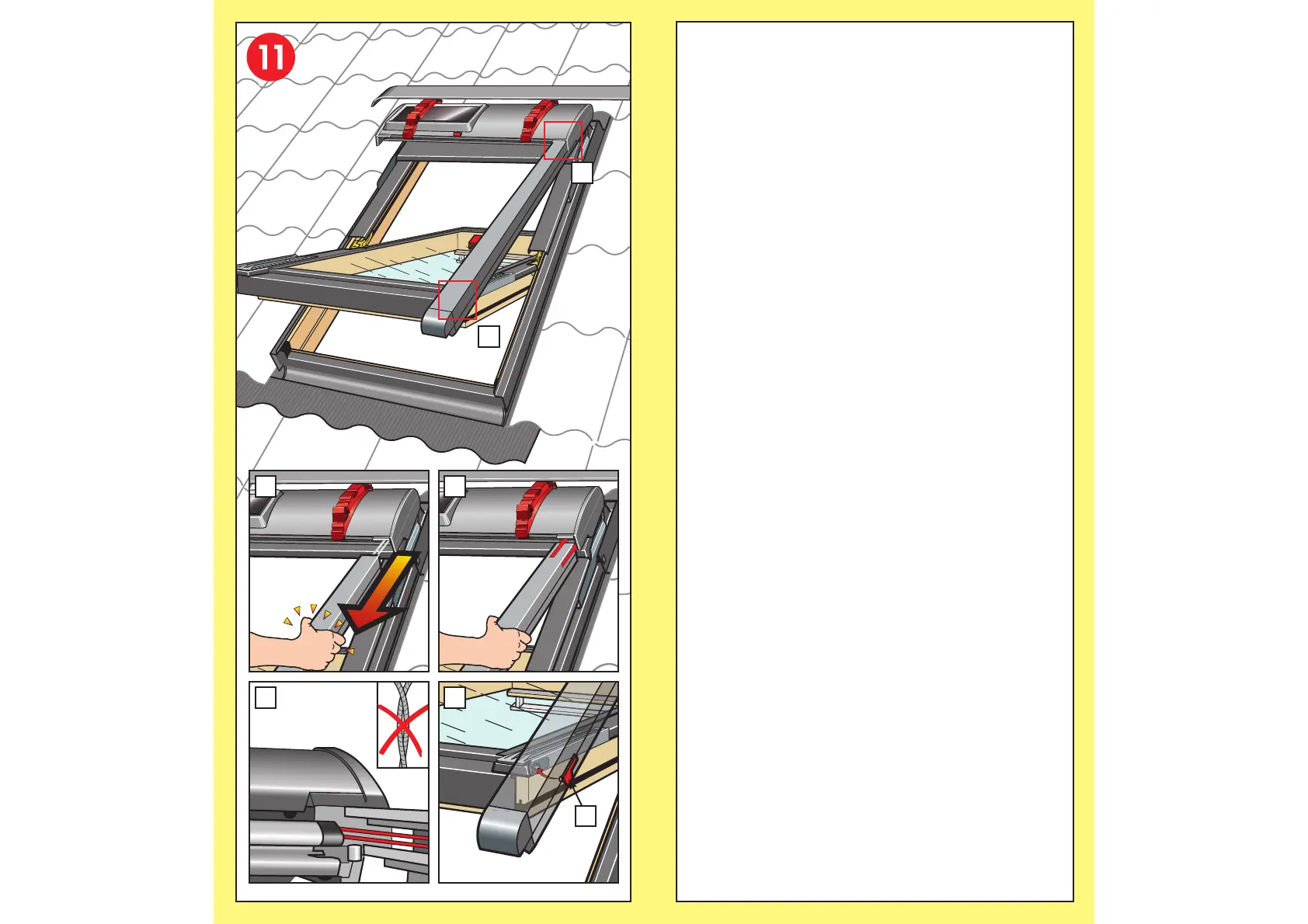 11