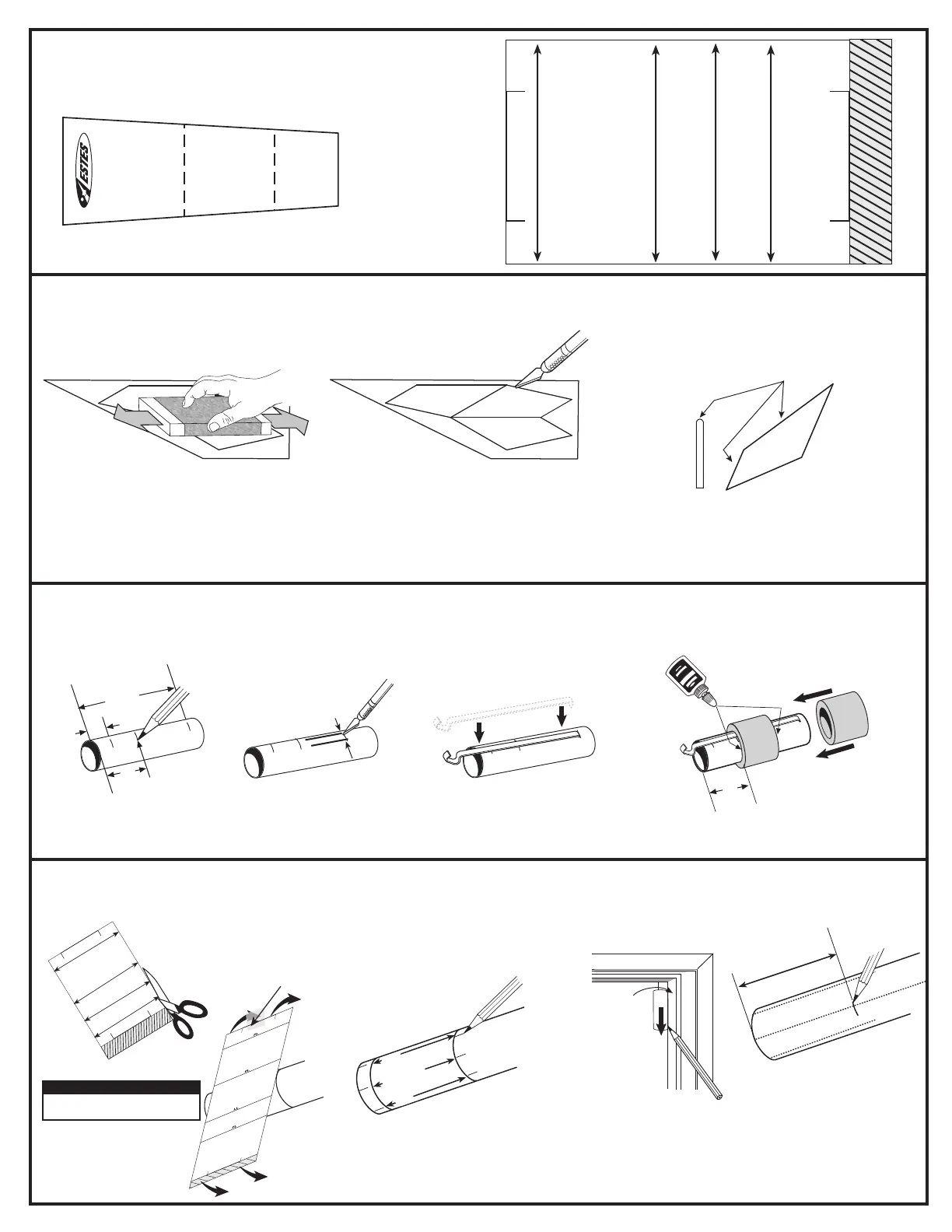 ESTES