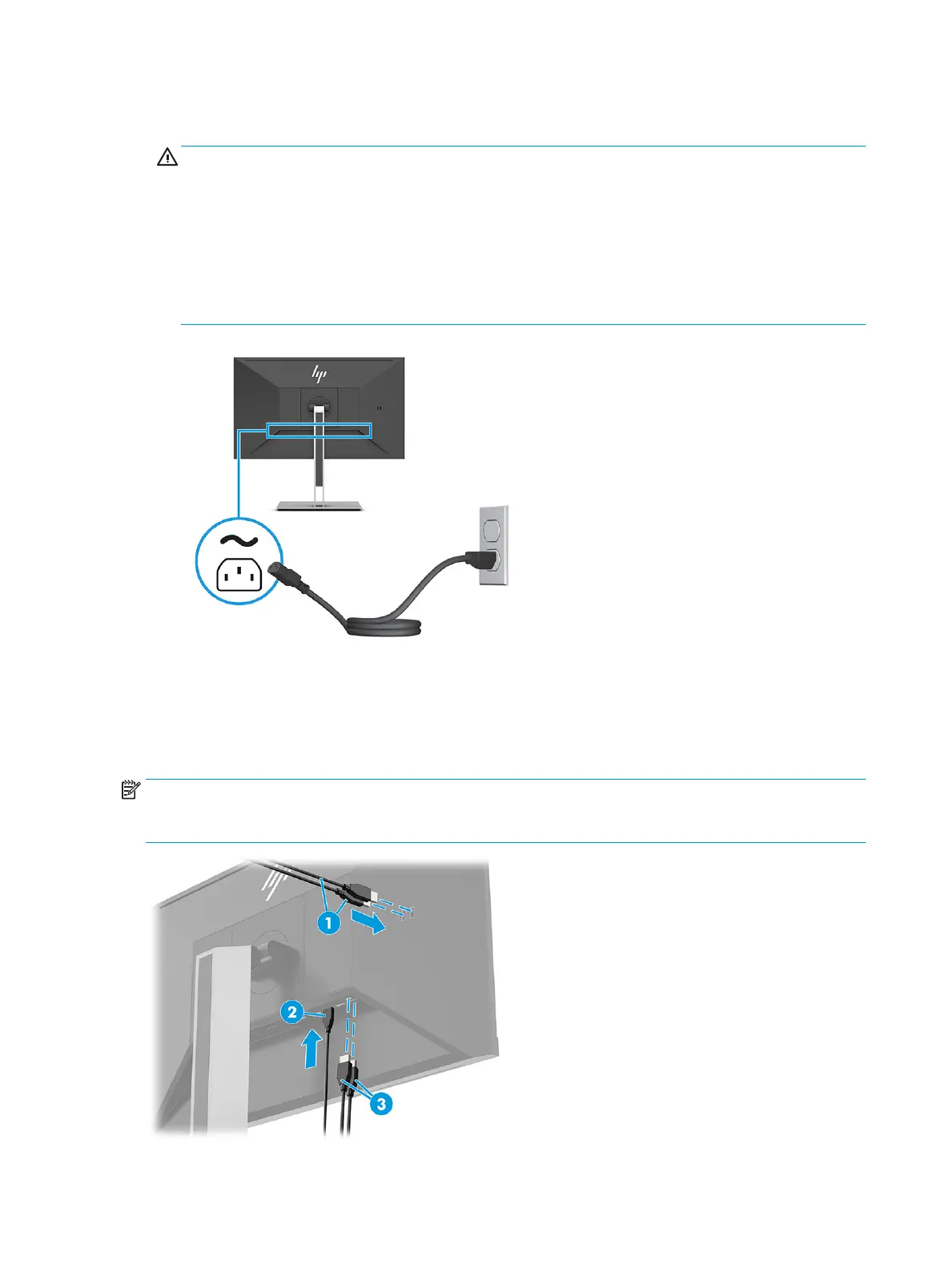 1
2
3