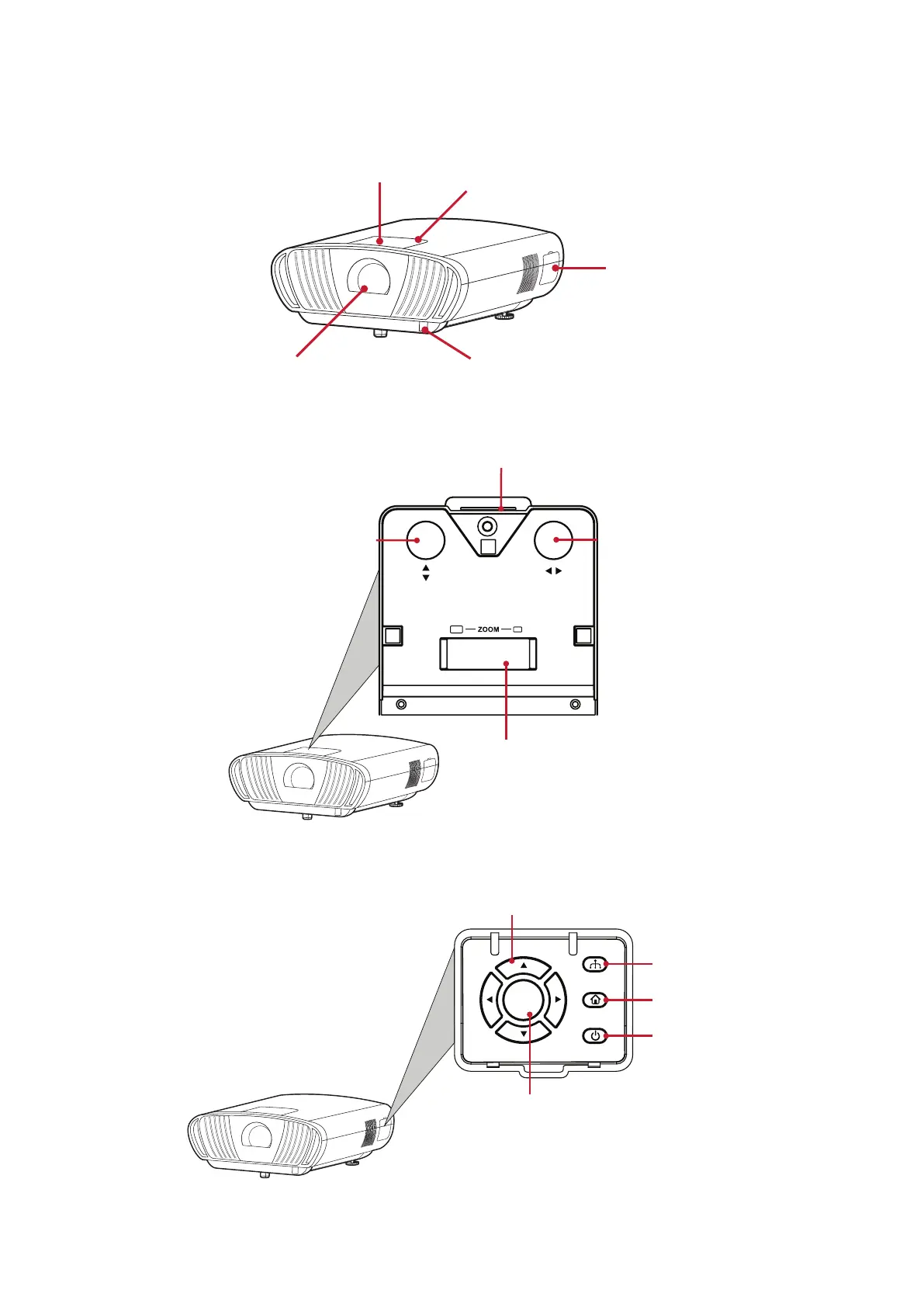 ZOOM