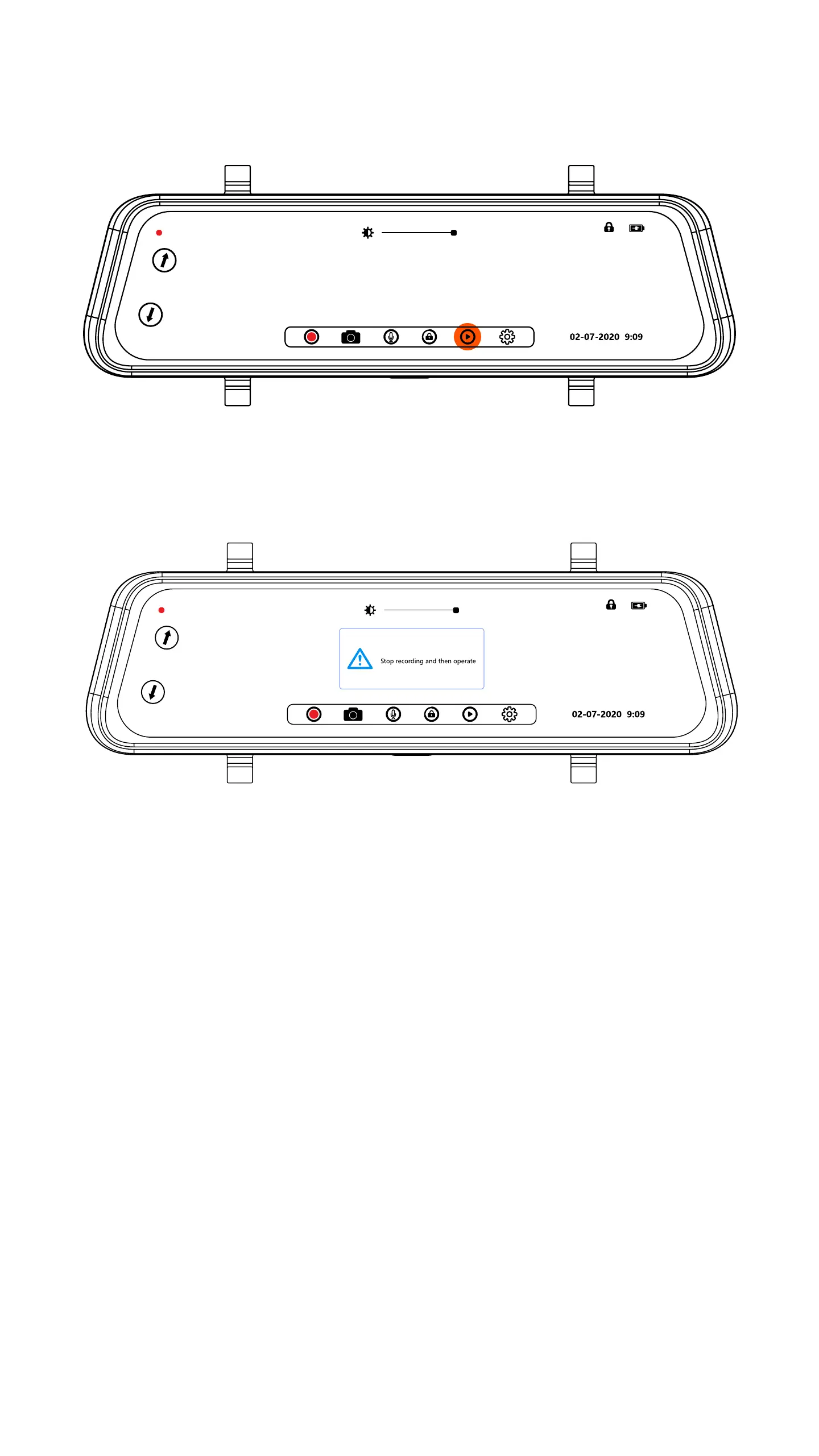 02-07-2020 9:09

Stop recording and then operate

02-07-2020 9:09