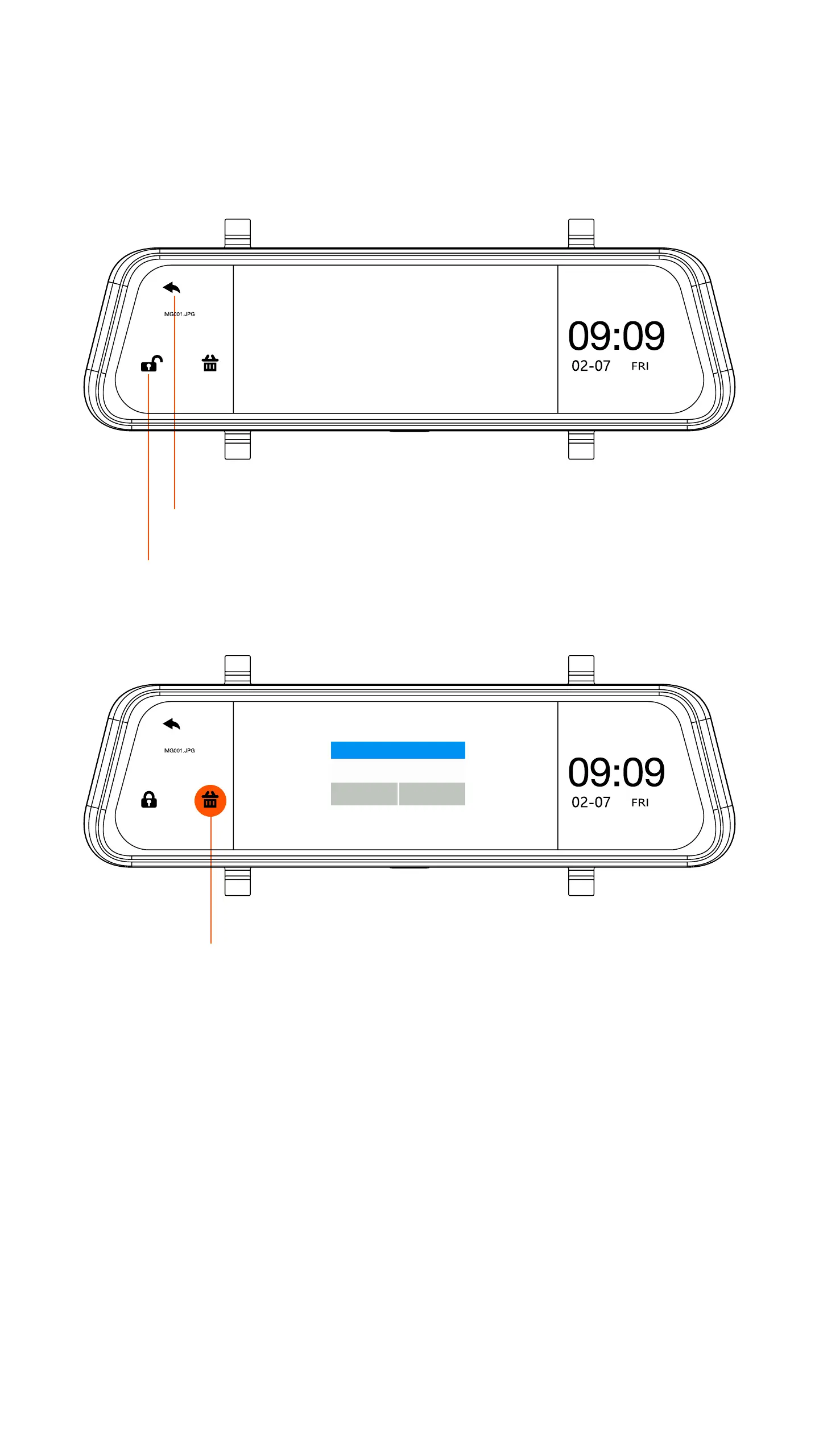 IMG001.JPG

09:09
02-07 FRI

IMG001.JPG

09:09
02-07 FRI