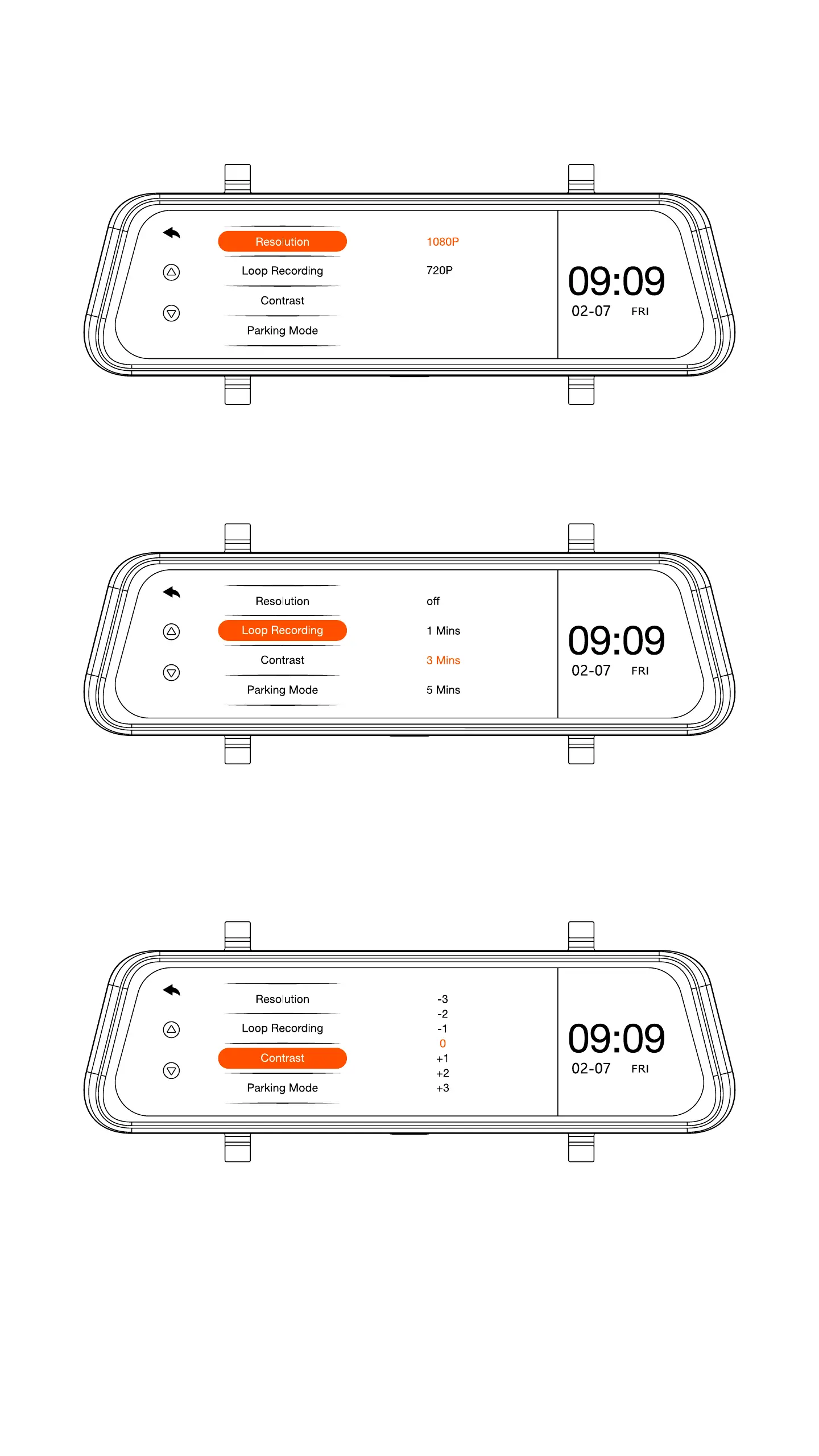 Resolution
Loop Recording
Contrast
Parking Mode

1080P
720P

09:09
02-07 FRI

Resolution
Loop Recording
Contrast
Parking Mode

off
1 Mins
3 Mins
5 Mins

09:09
02-07 FRI

Resolution
Loop Recording
Contrast
Parking Mode

-3
-2
-1
0
+1
+2
+3

09:09
02-07 FRI