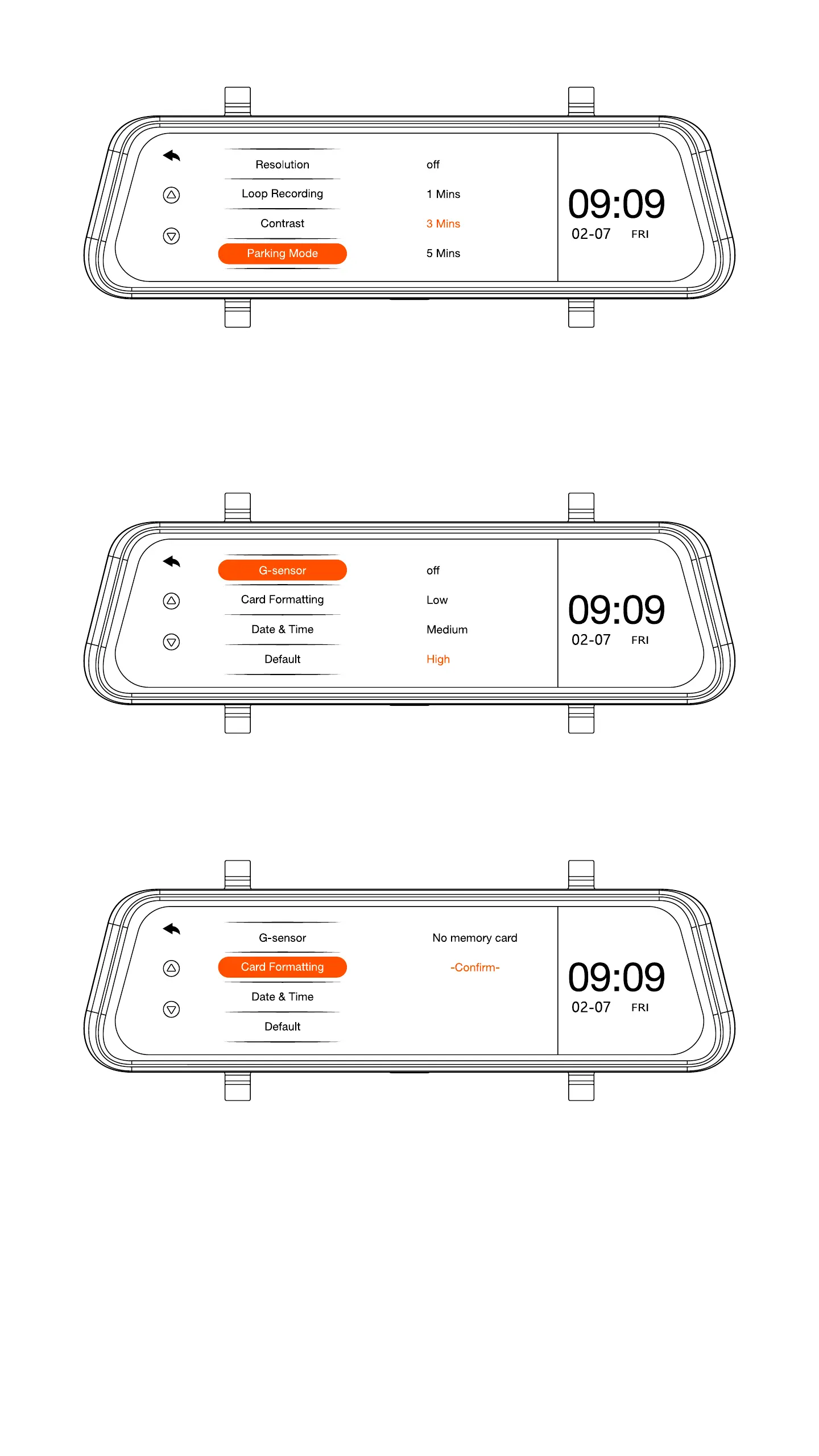 Resolution
Loop Recording
Contrast
Parking Mode

off
1 Mins
3 Mins
5 Mins

09:09
02-07 FRI

G-sensor
Card Formatting
Date & Time
Default

off
Low
Medium
High

09:09
02-07 FRI

G-sensor
Card Formatting
Date & Time
Default

No memory card
-Confirm-

09:09
02-07 FRI