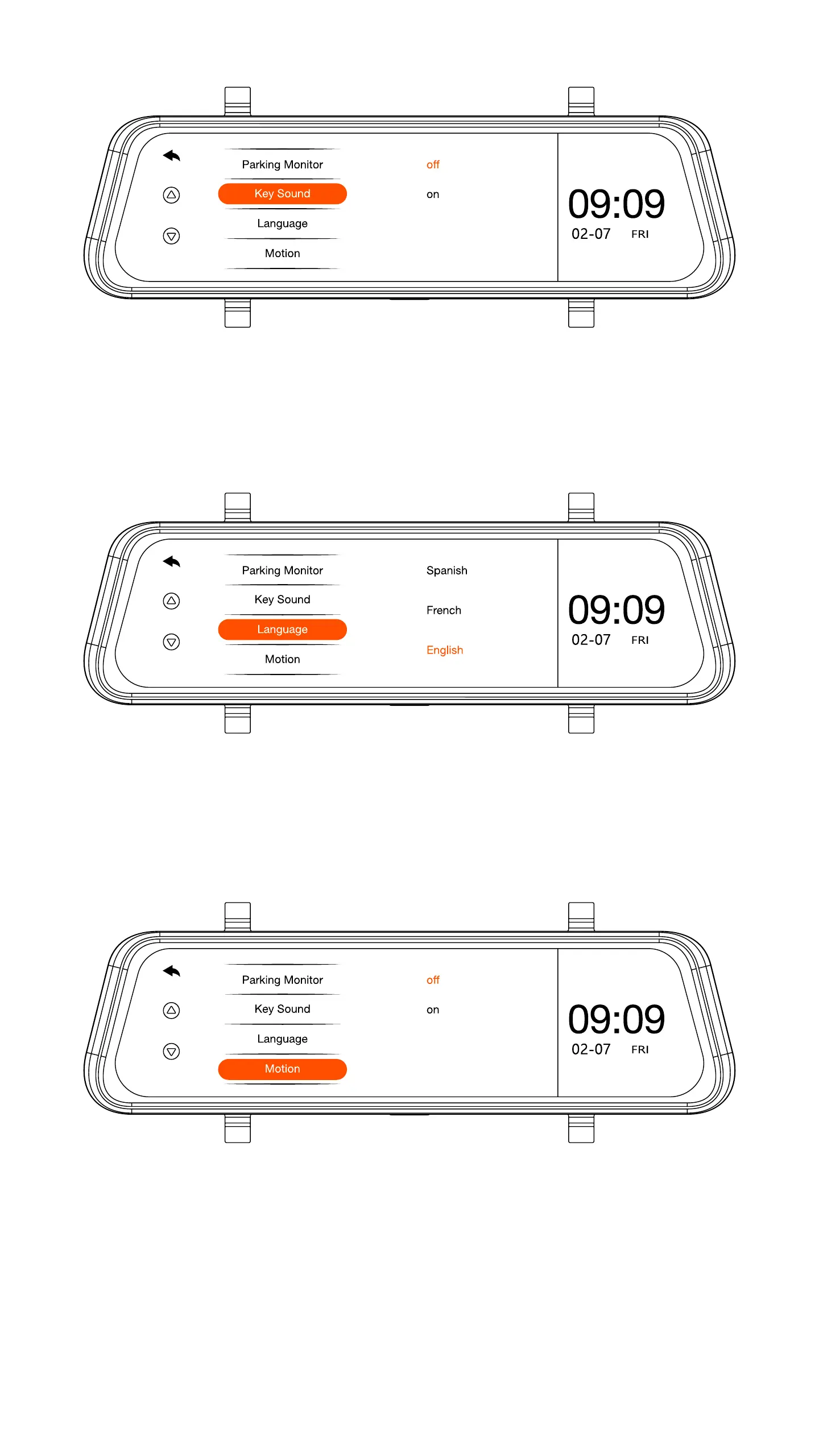 Parking Monitor
Key Sound
Language
Motion

off
on

09:09
02-07 FRI

Parking Monitor
Key Sound
Language
Motion

Spanish
French
English

09:09
02-07 FRI

Parking Monitor
Key Sound
Language
Motion

off
on

09:09
02-07 FRI