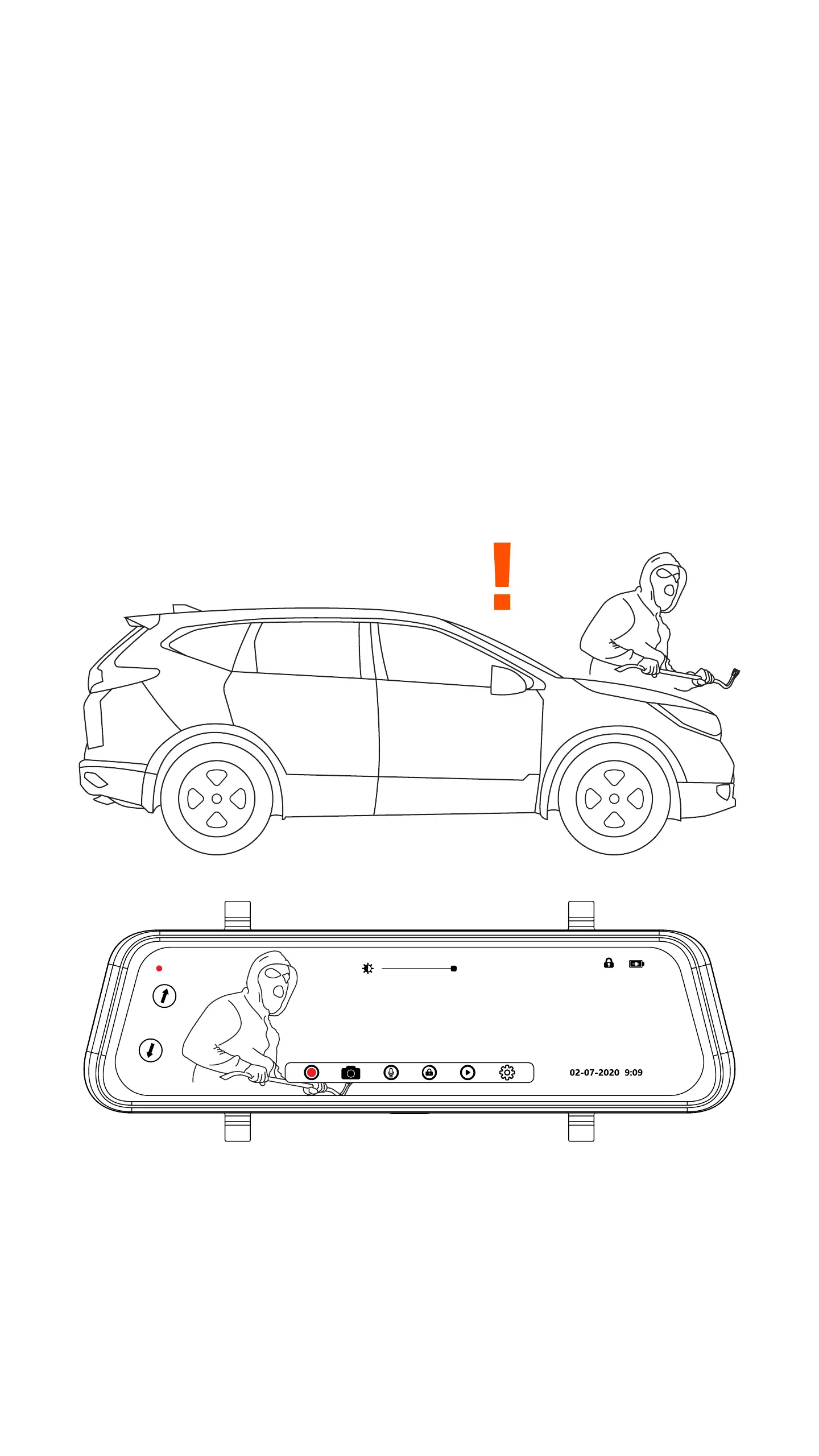 !

02-07-2020 9:09