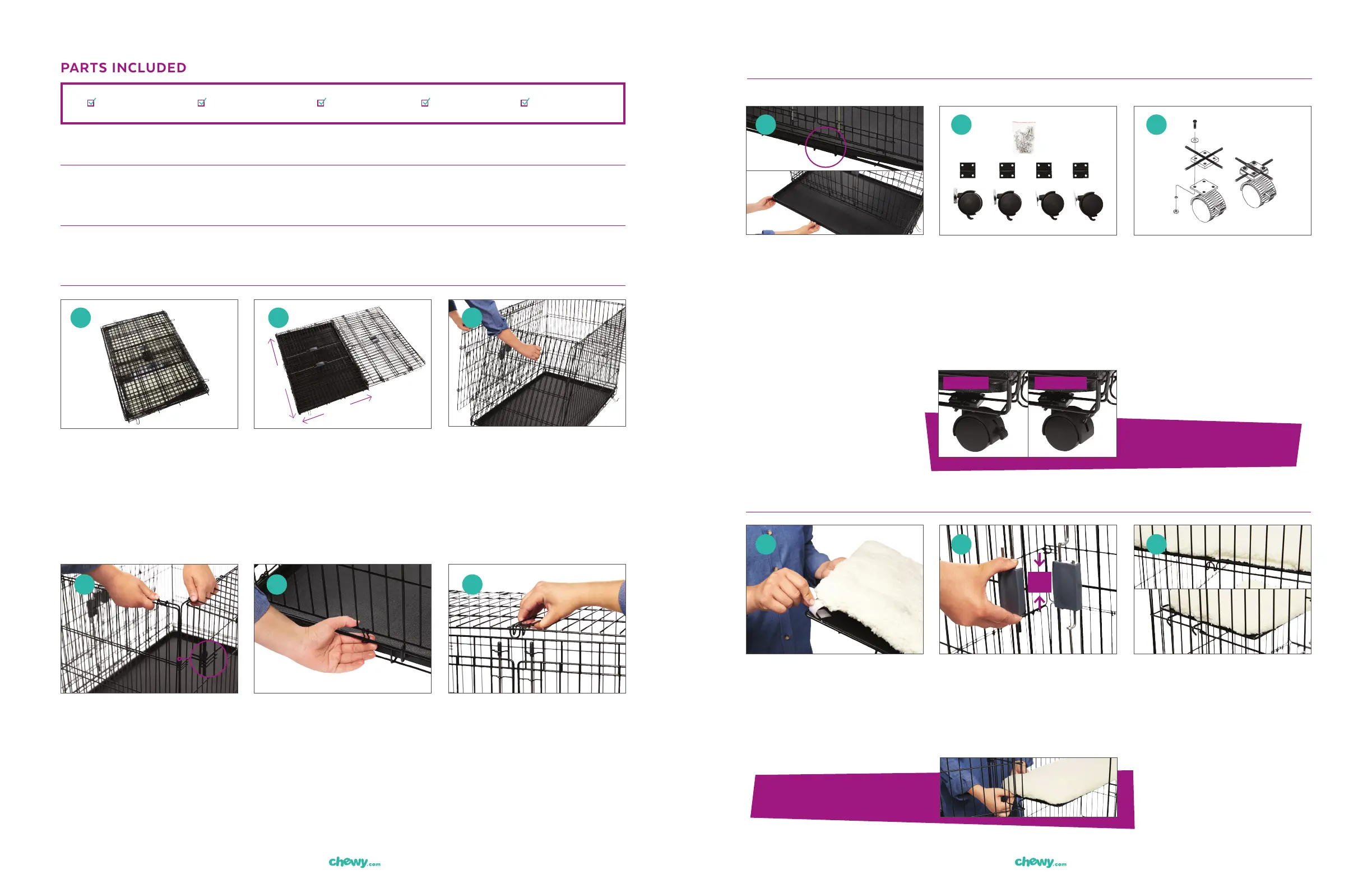 PARTS INCLUDED

chewy.com

chewy.com