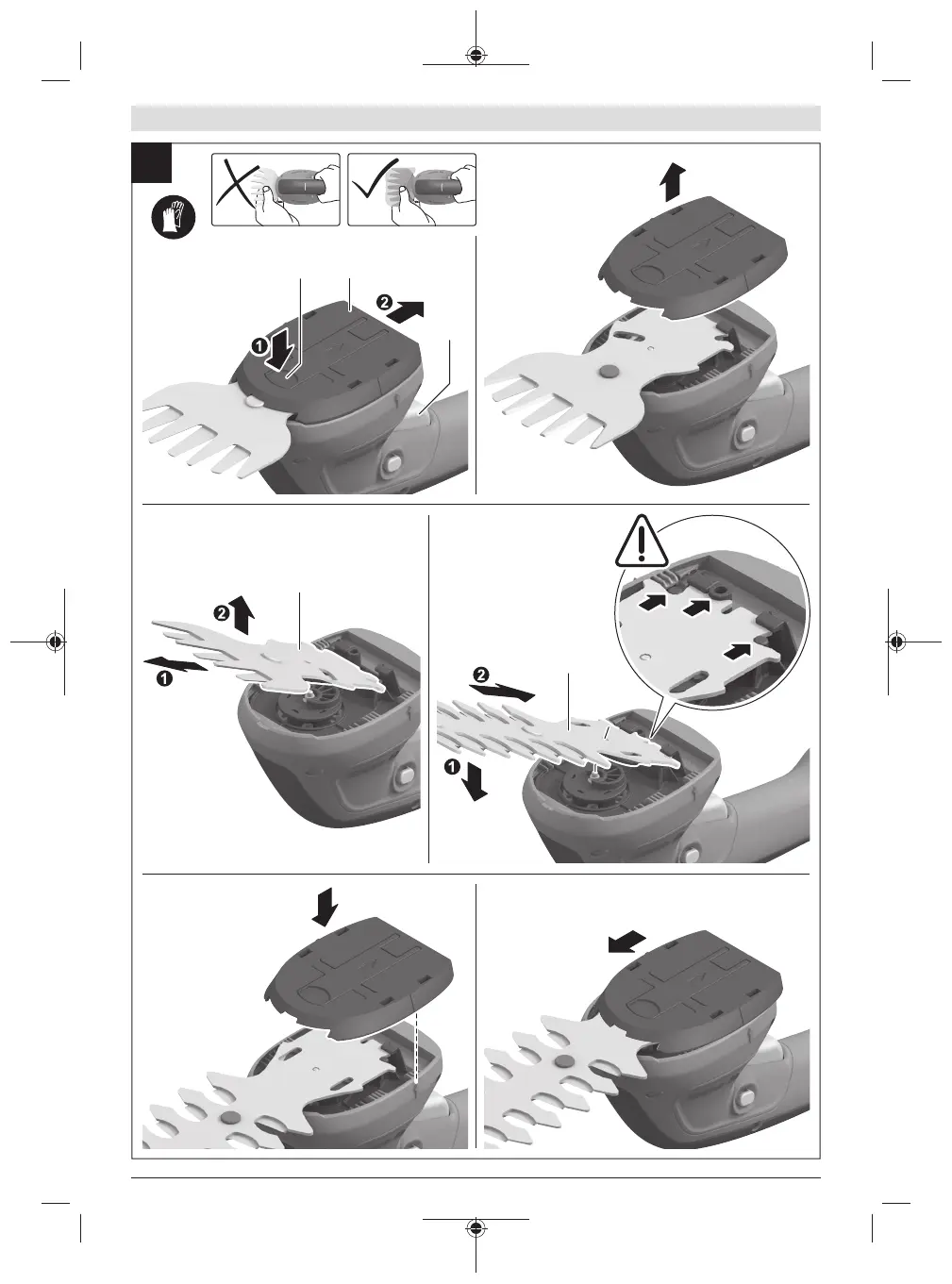 1
2
2
1
2
1