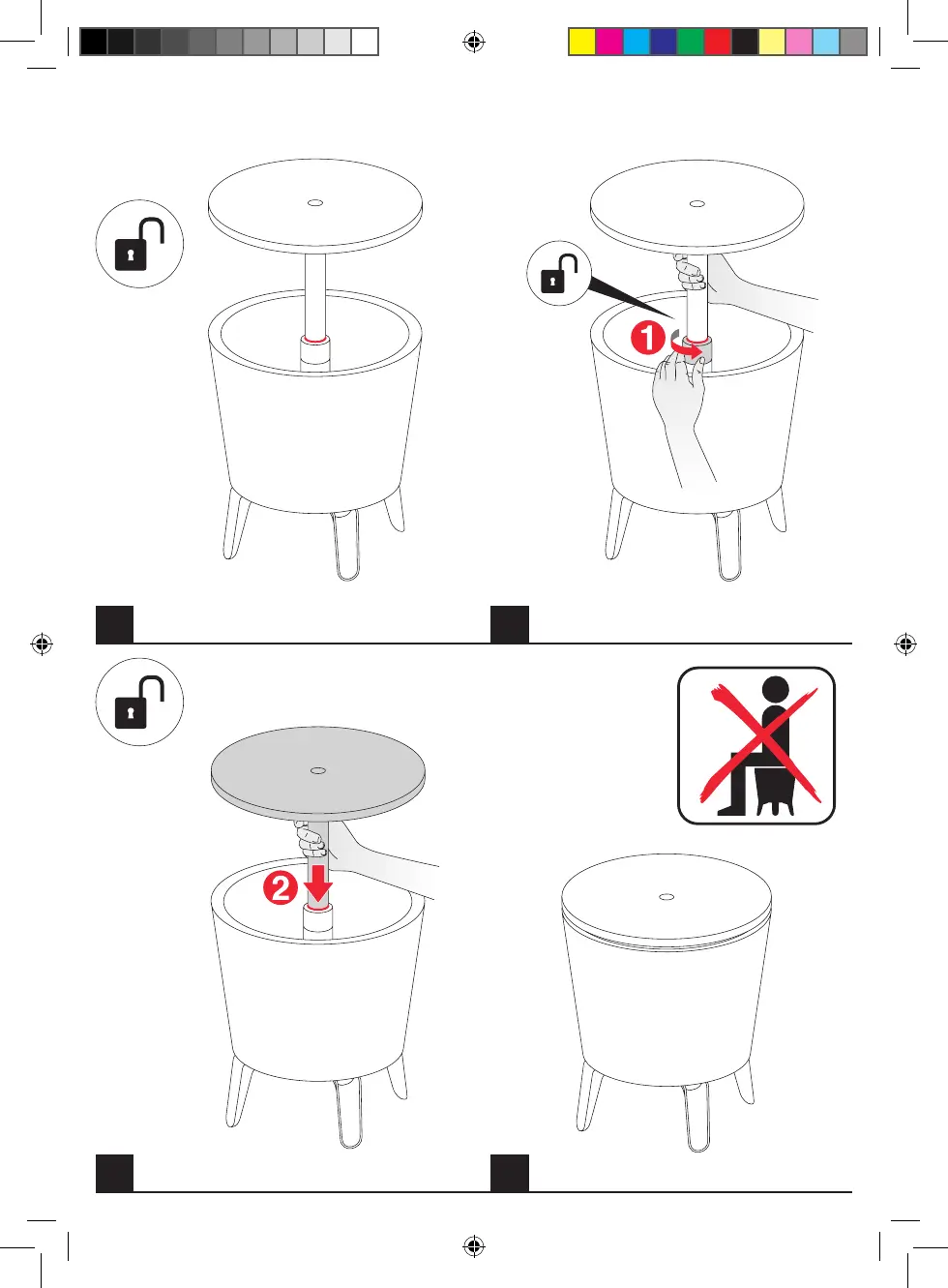 1

2