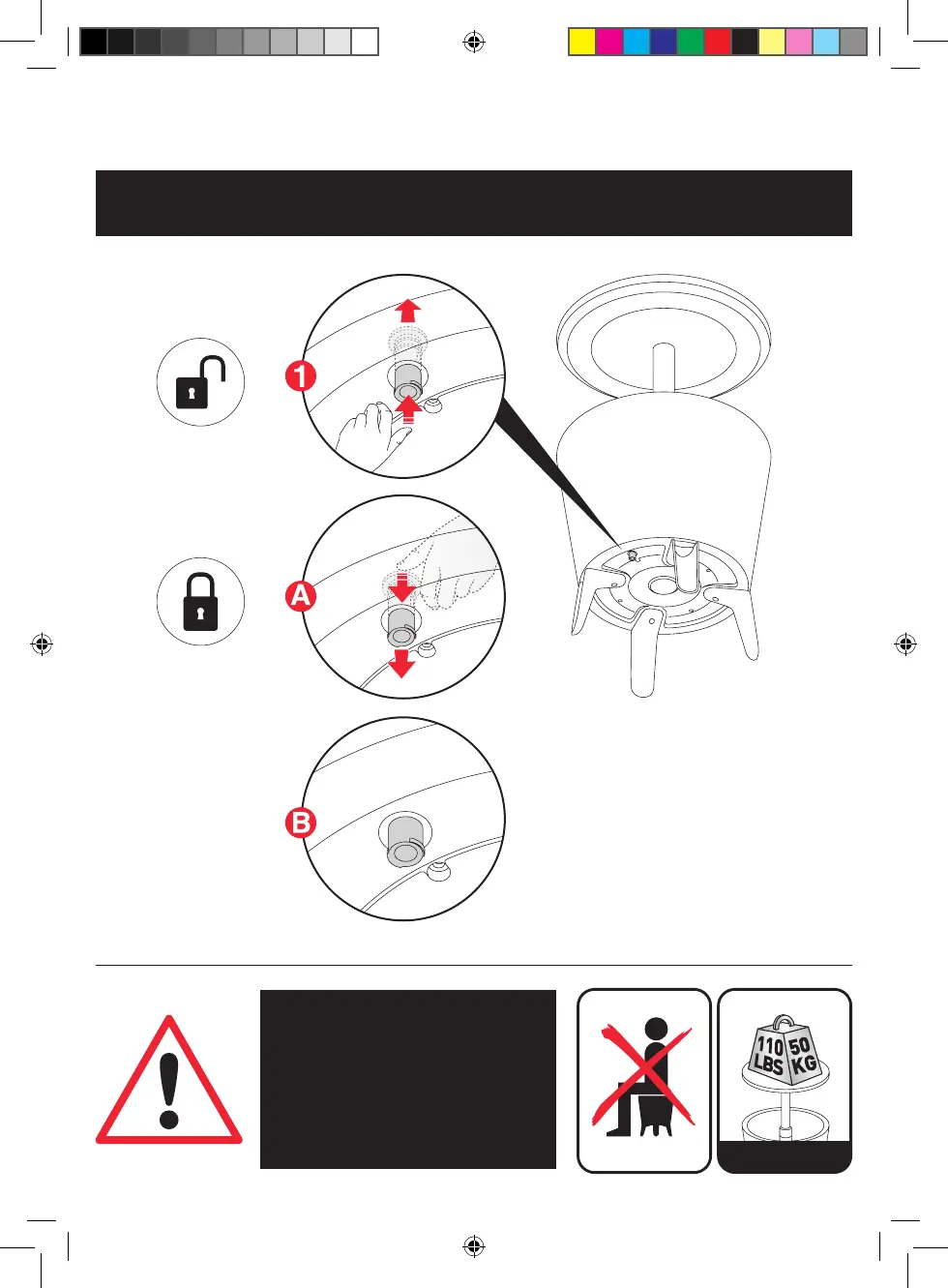 1

A

B

110 LBS 50 KG