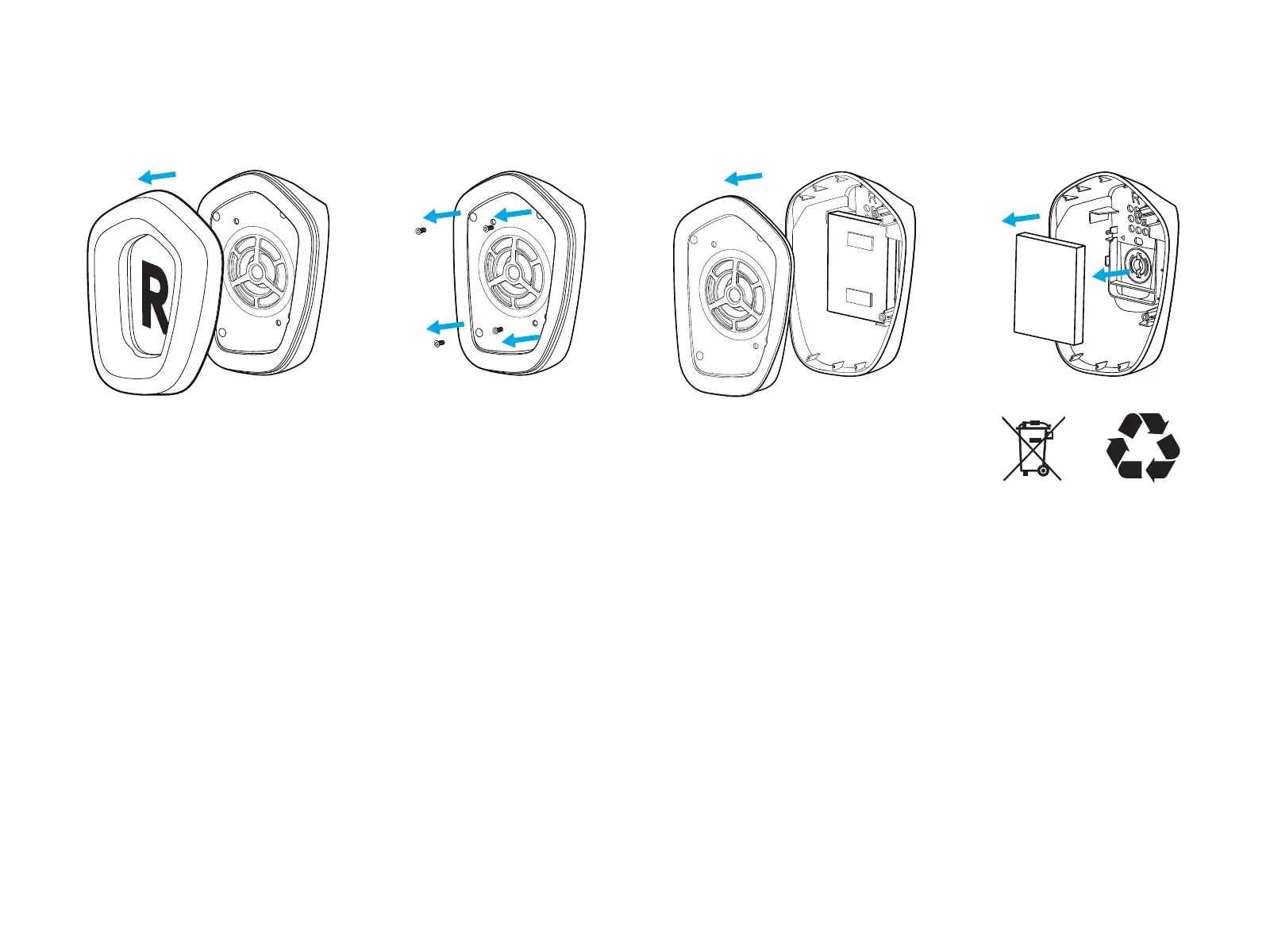 R