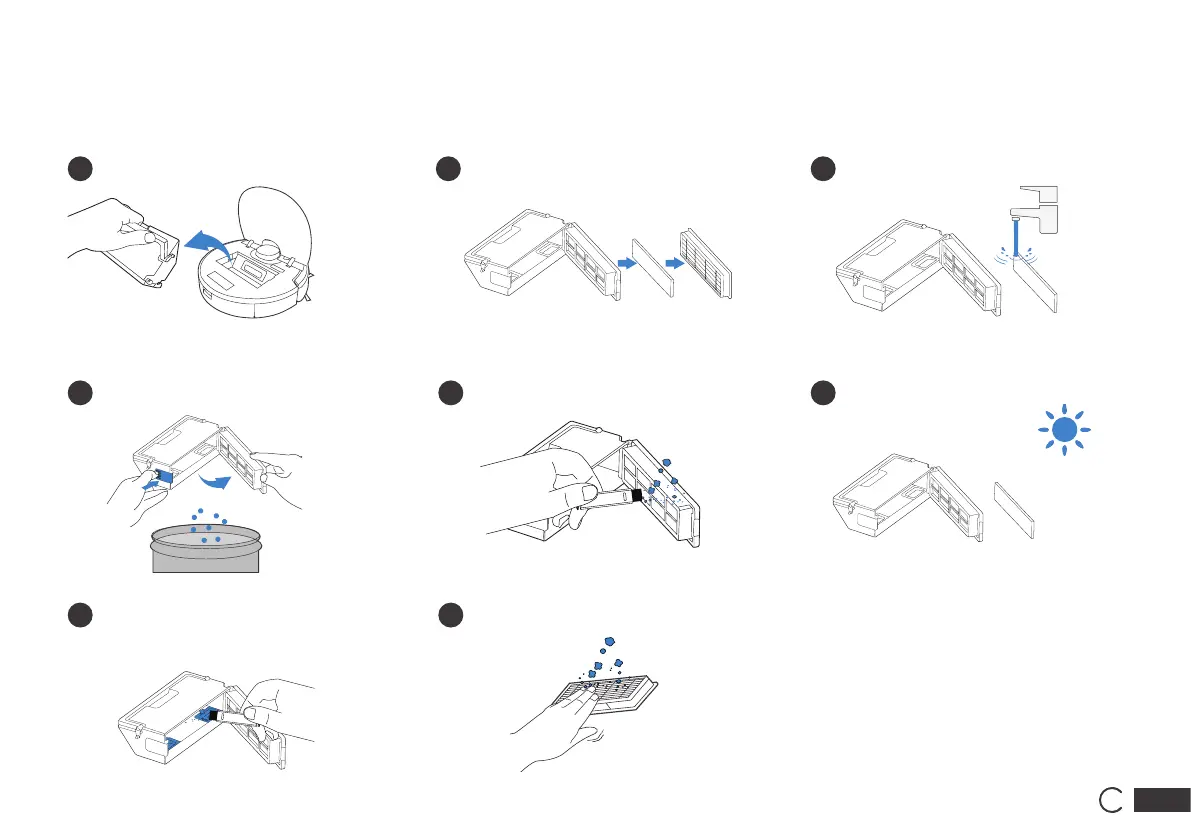 C