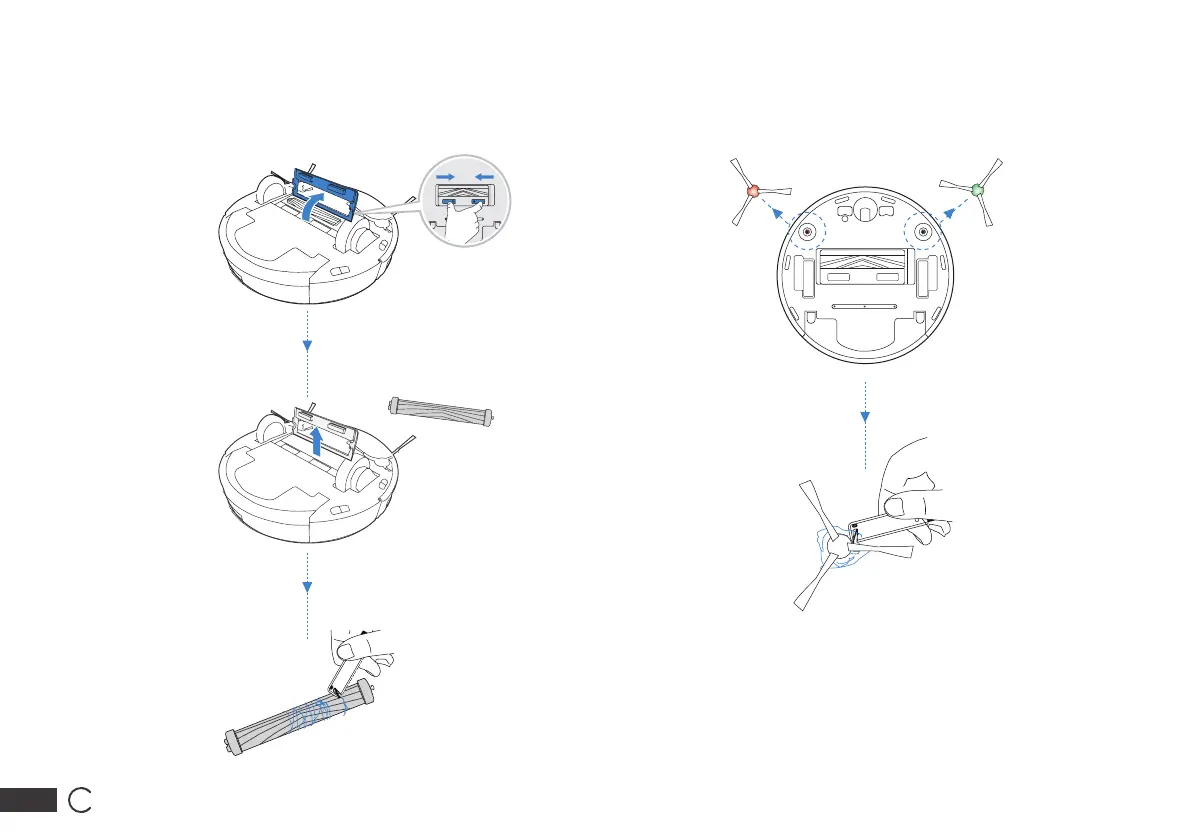 C