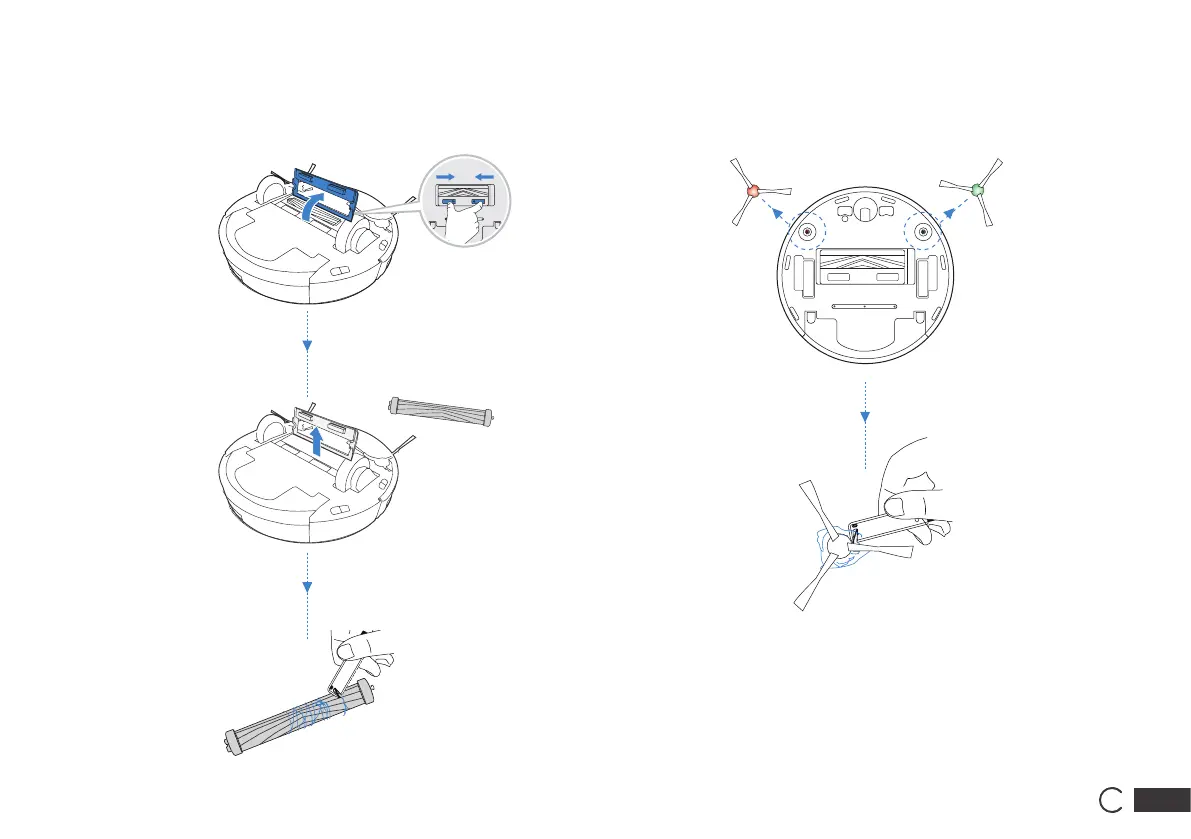 C