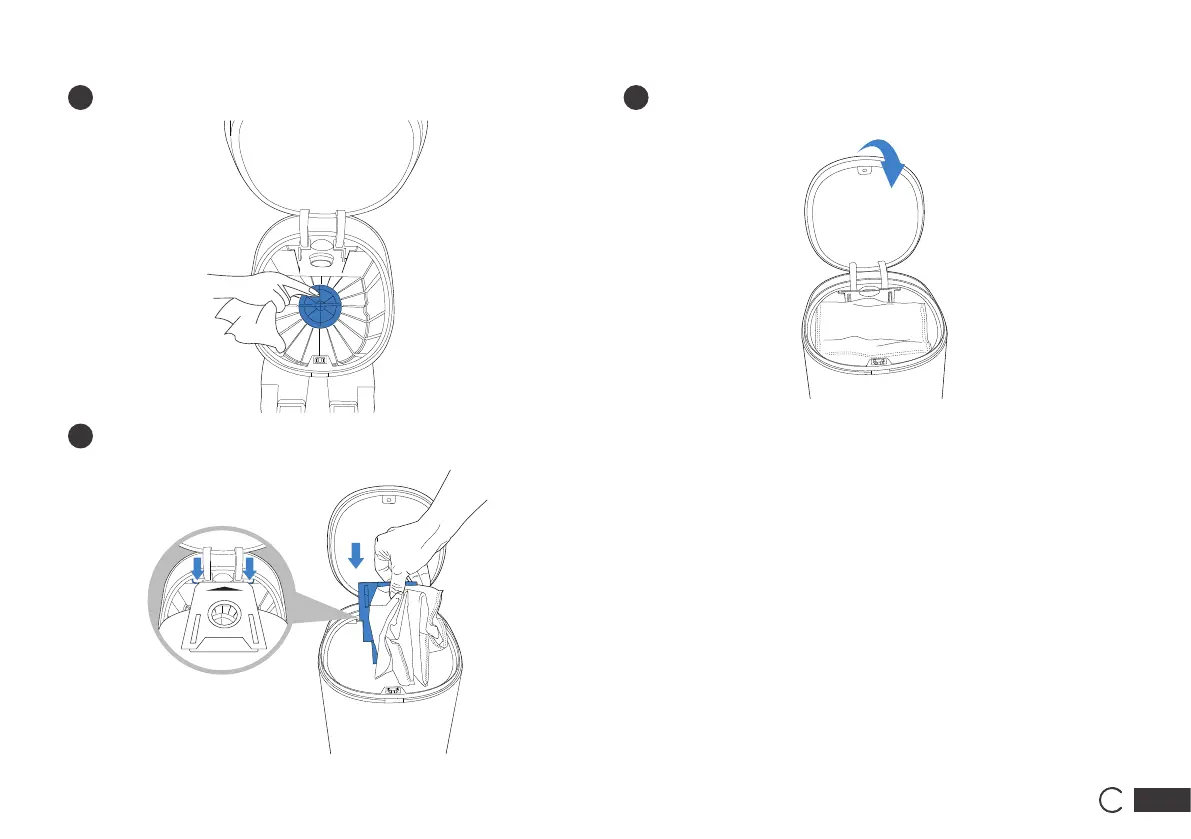 C