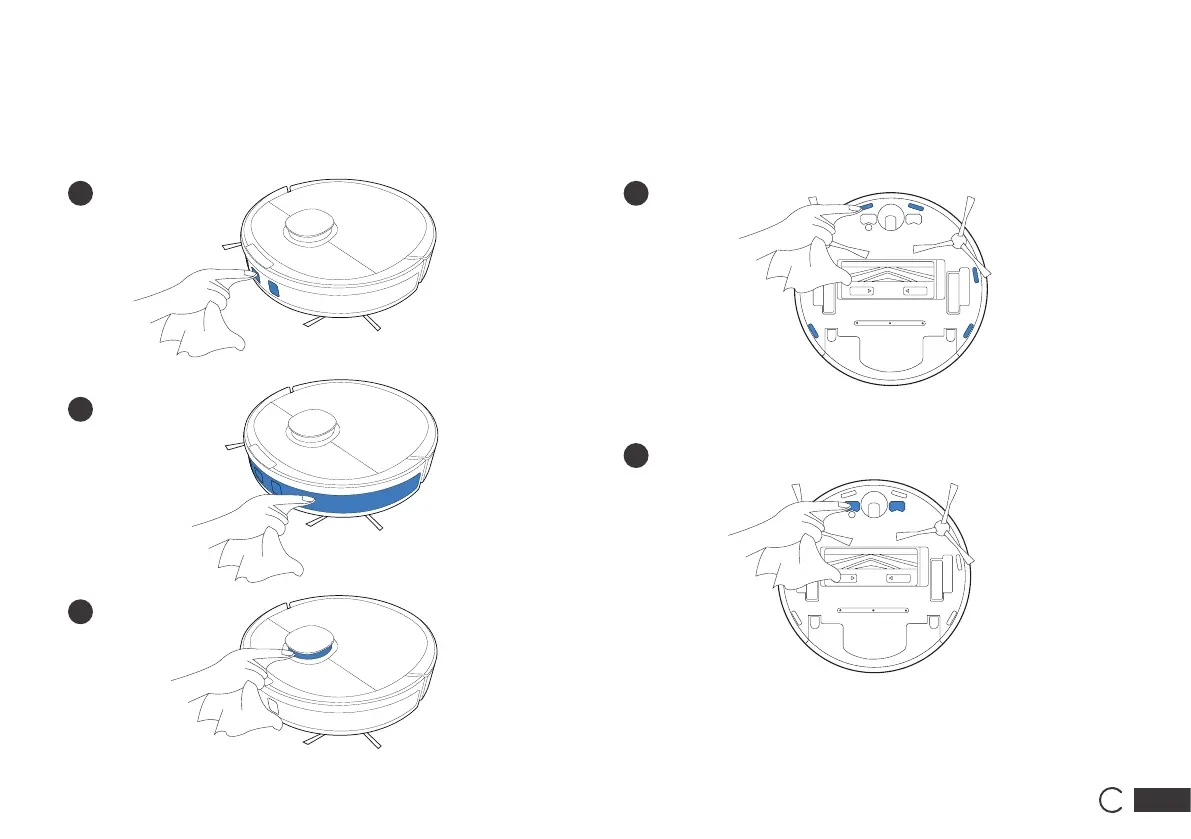 C